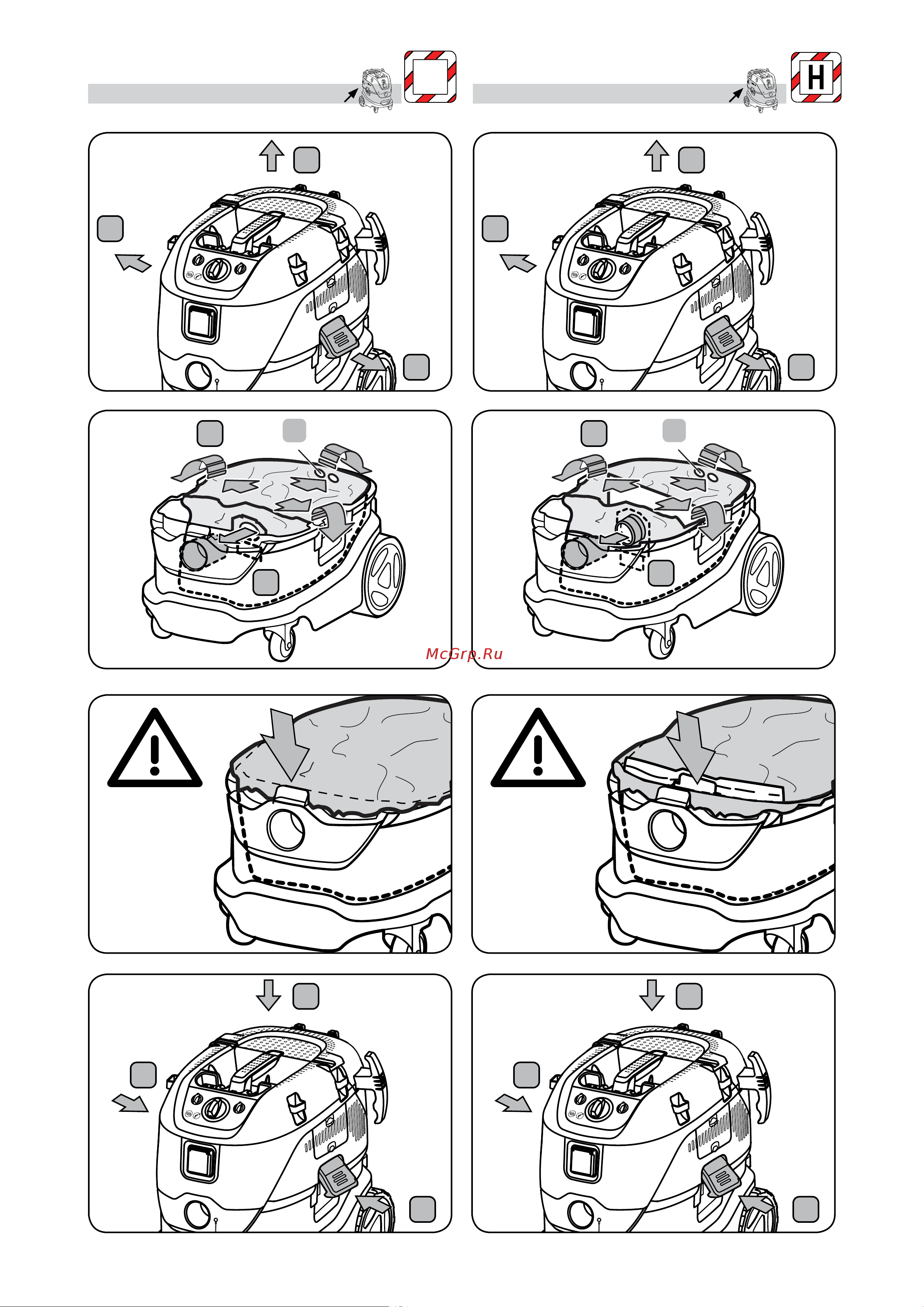 H

McGrp.Ru