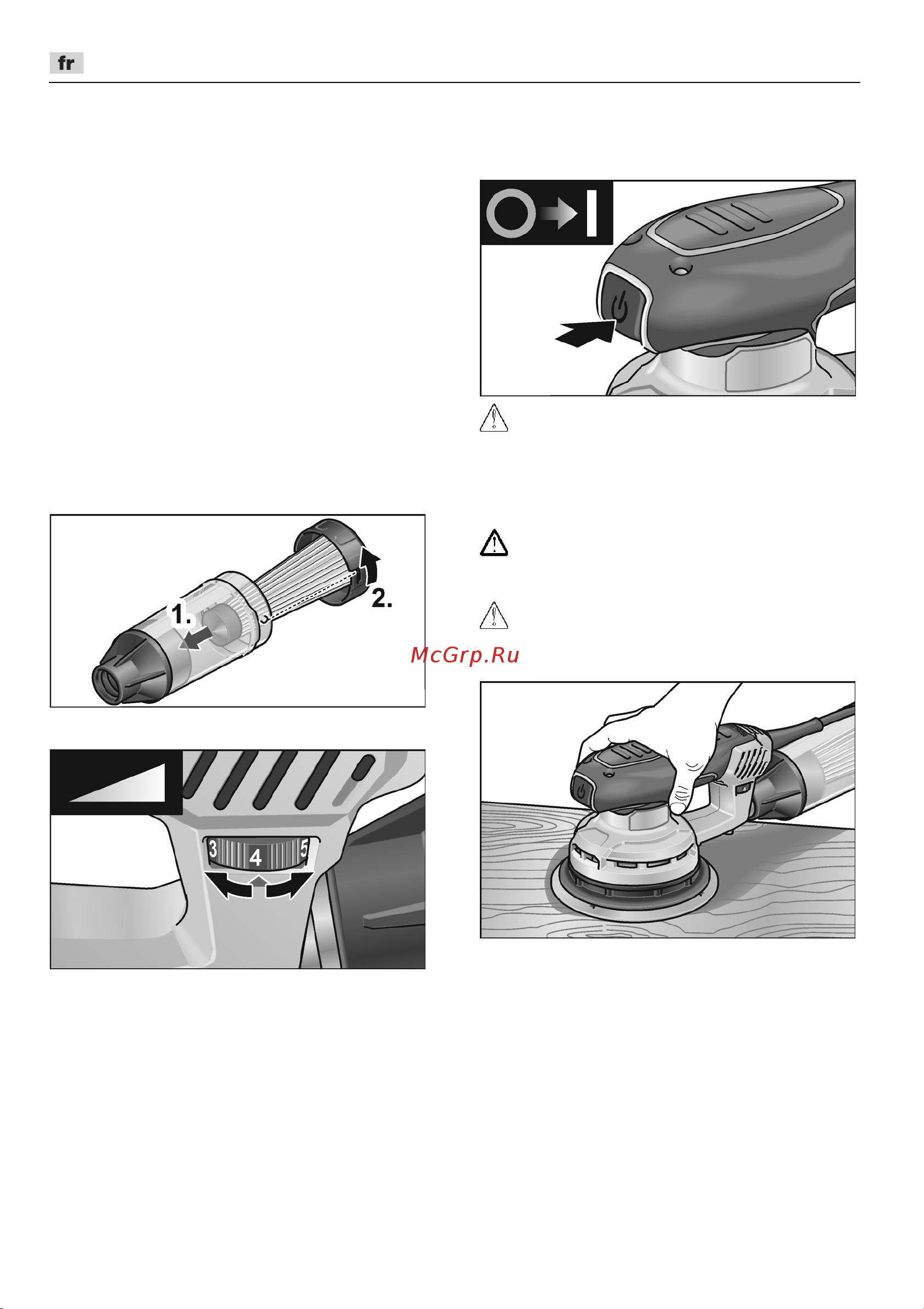 fr

1.

2.

3

4

5

McGrp.Ru