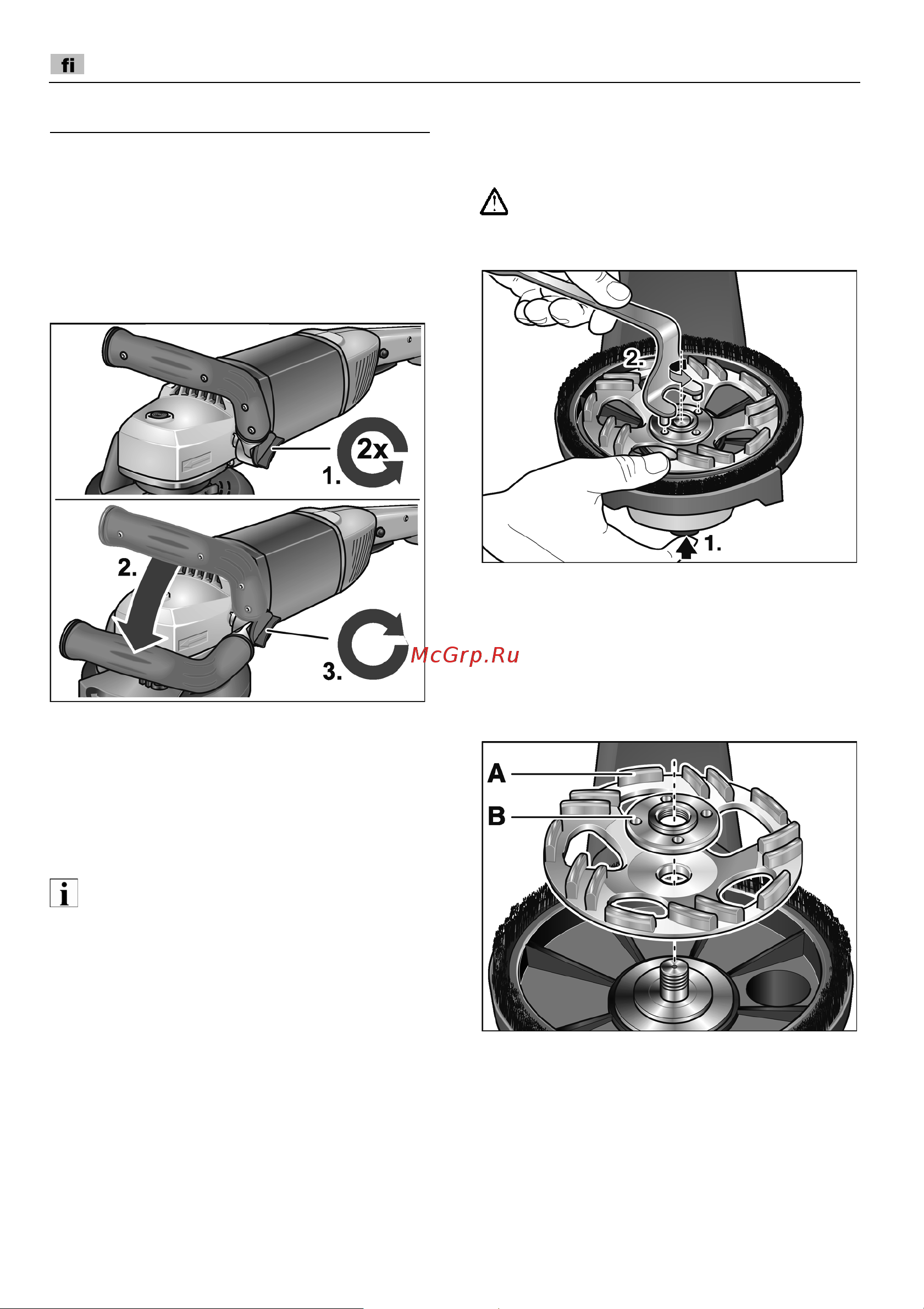 fi

2x

1.

2.

3.

McGrp.Ru

2.

1.

A

B