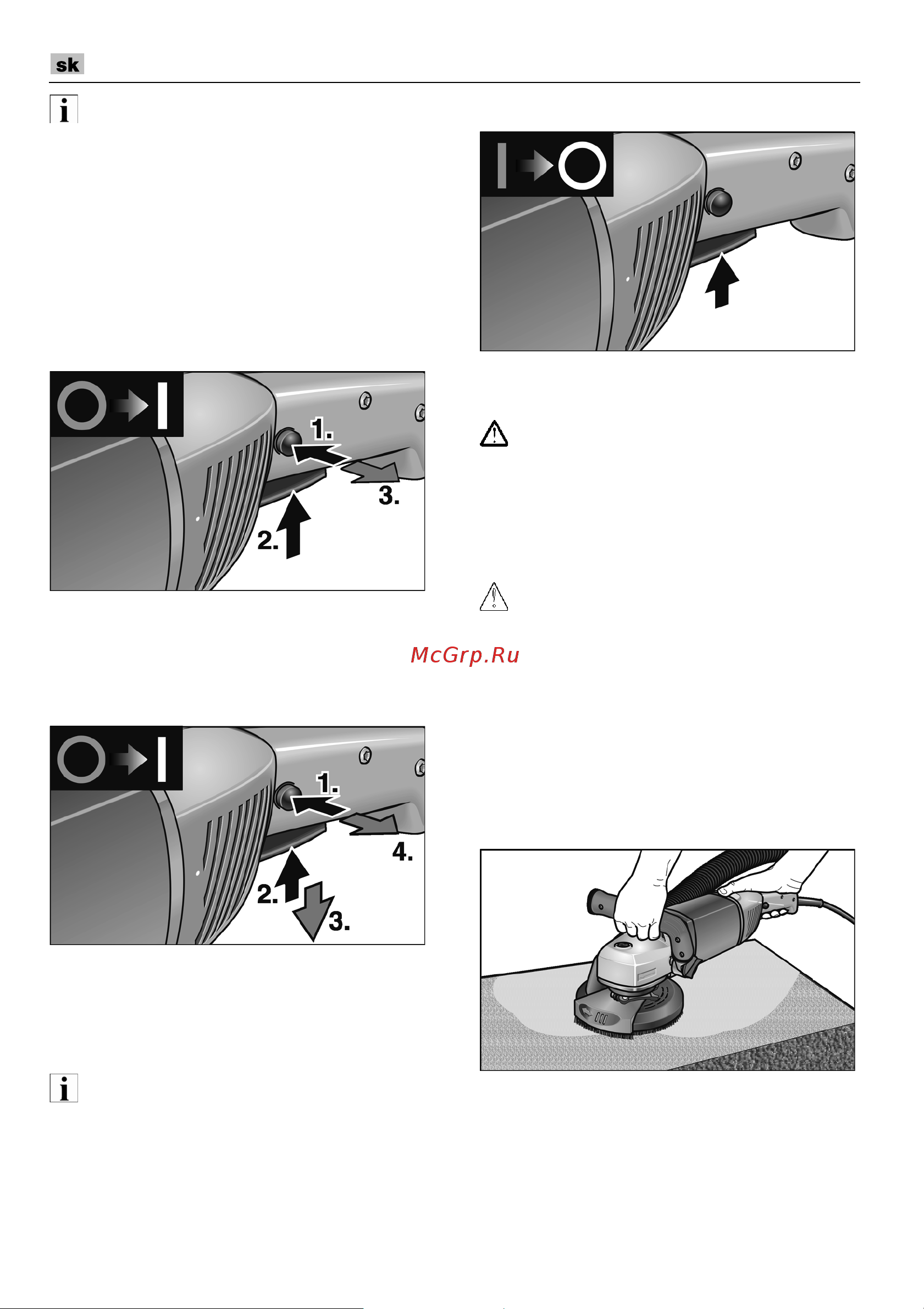 sk

1.

3.

2.

McGrp.Ru

1.

4.

2.

3.