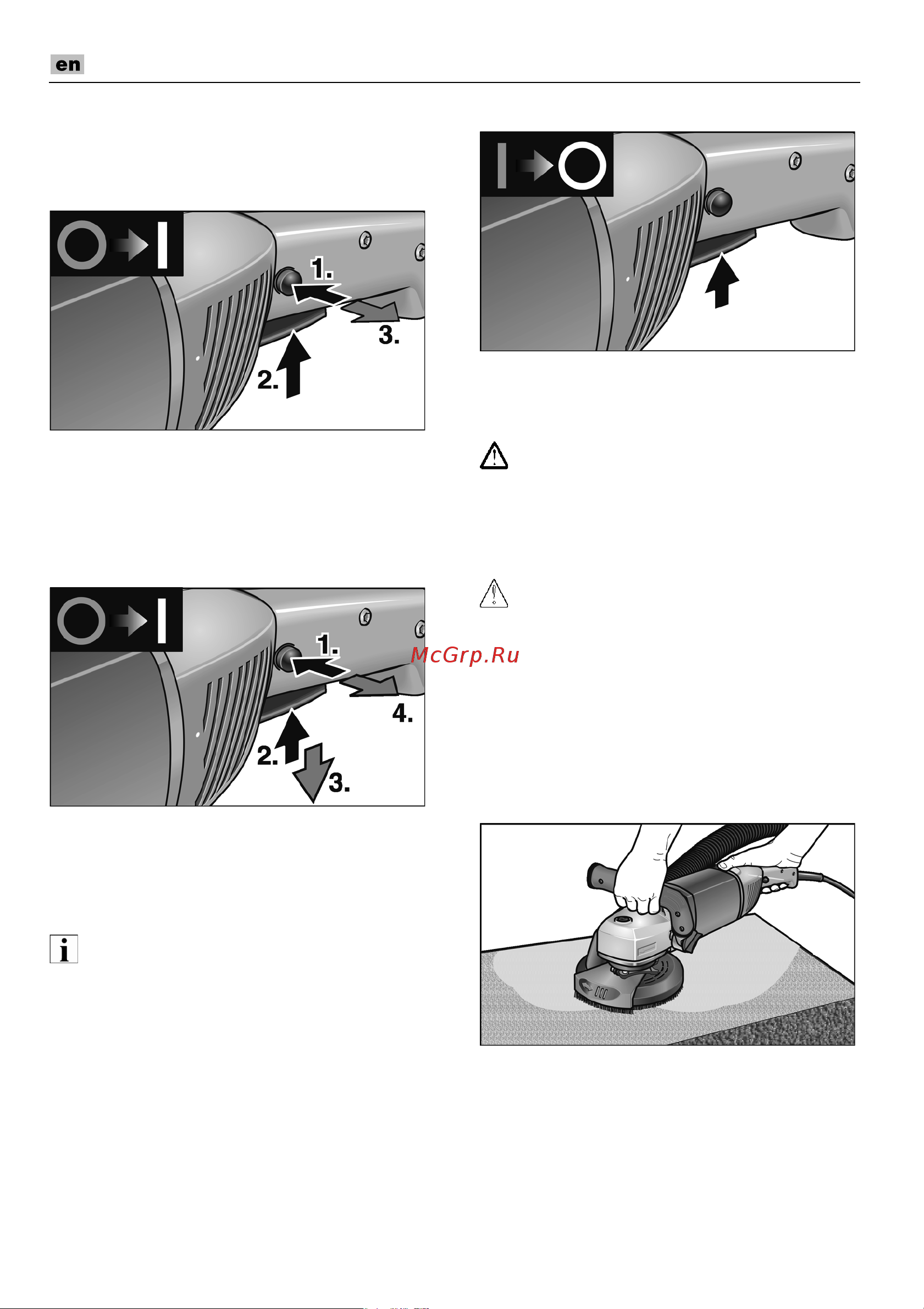 en

1.
2.
3.

1.
2.
3.
4.

McGrp.Ru