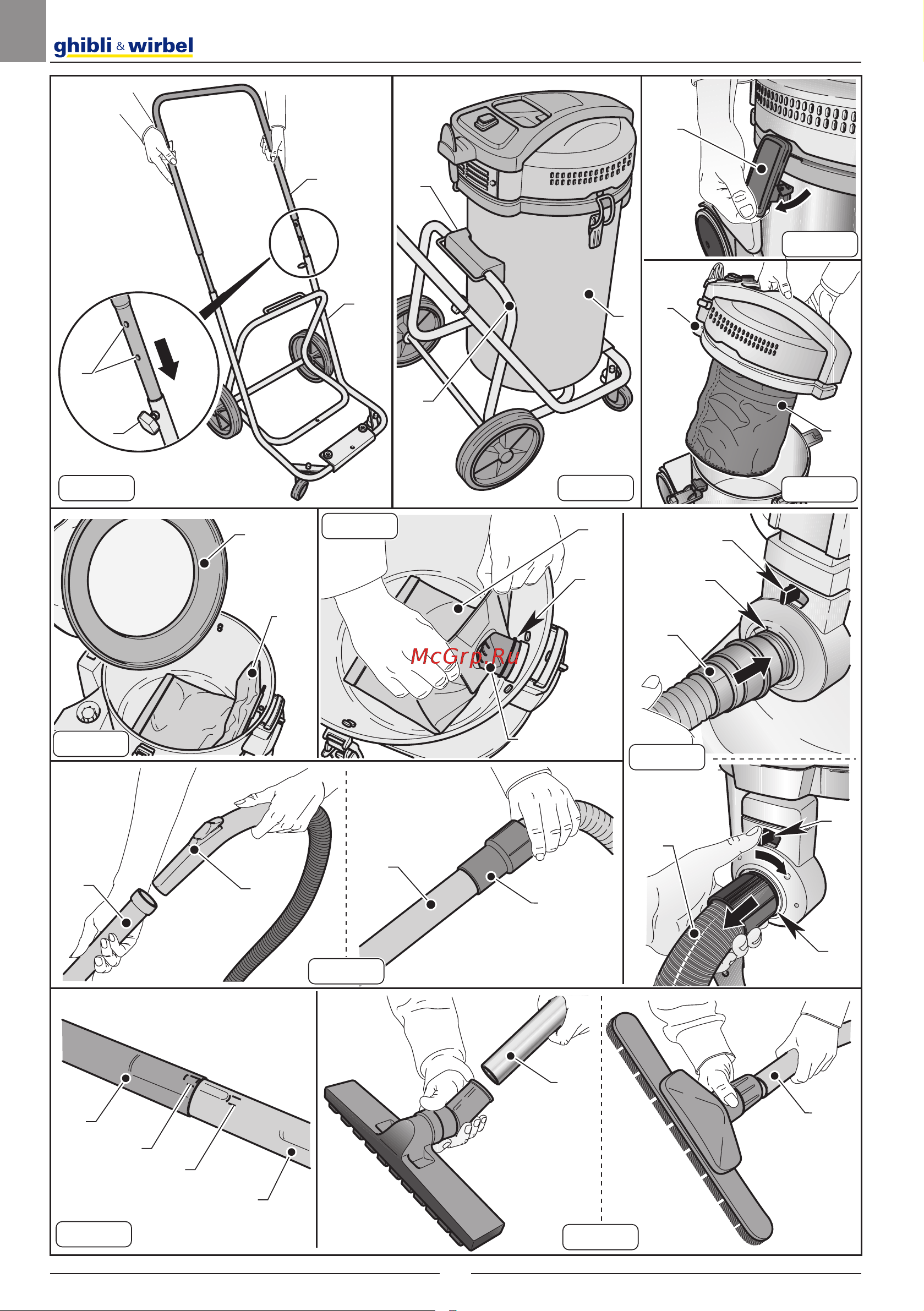 ghibli & wirbel

McGrp.Ru