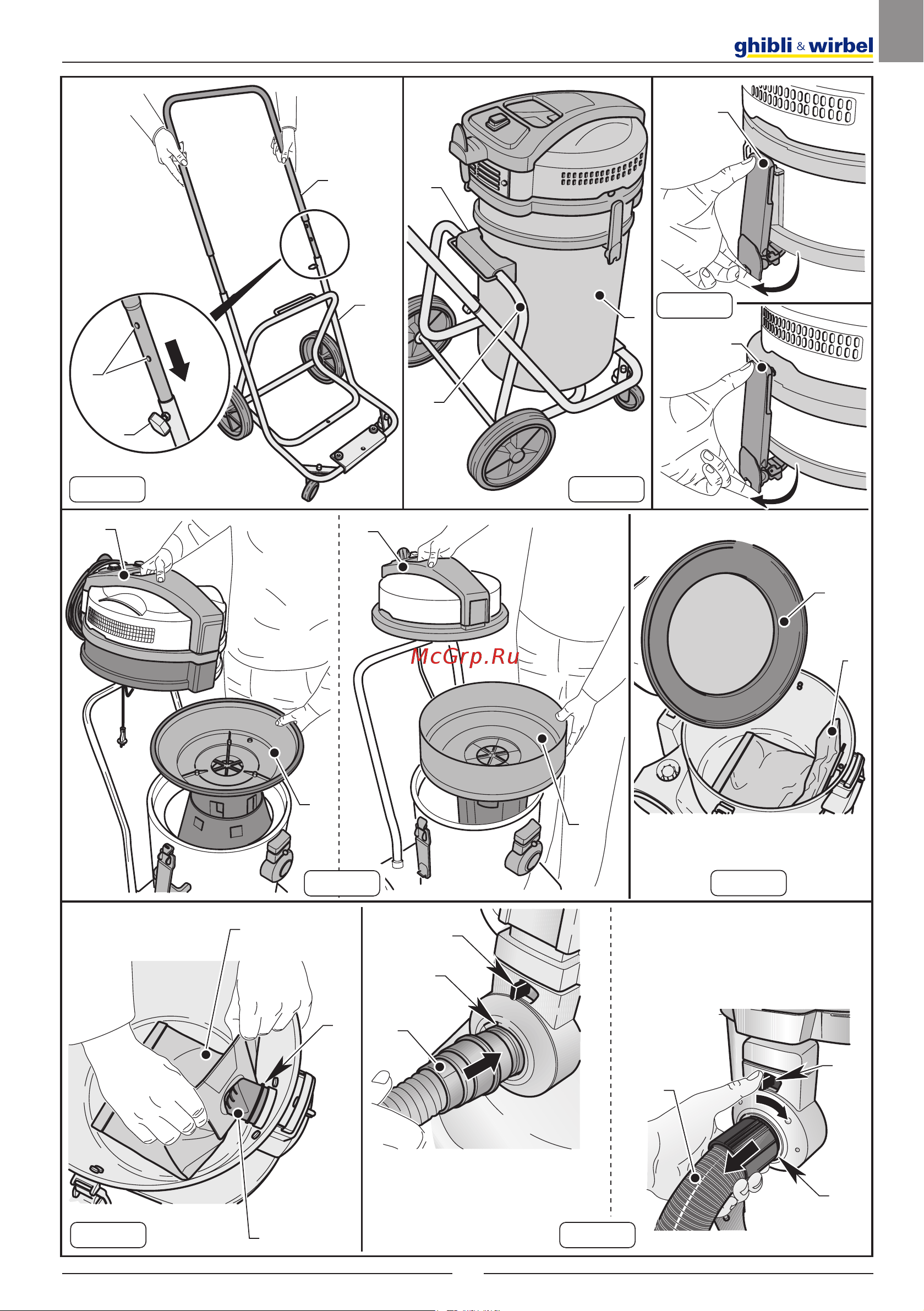 ghibli & wirbel

McGrp.Ru