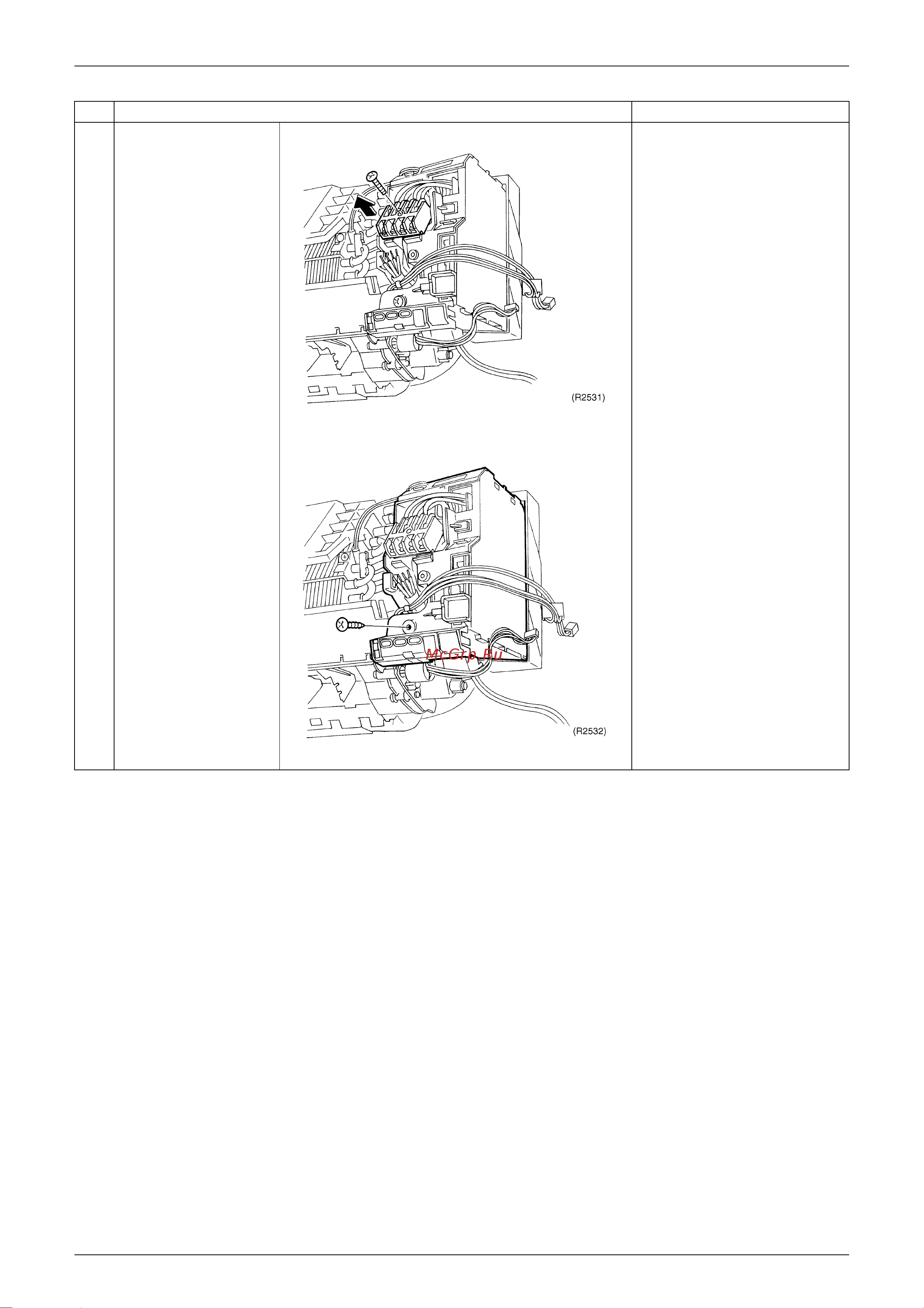 (R2531)

McGrp.Ru

(R2532)