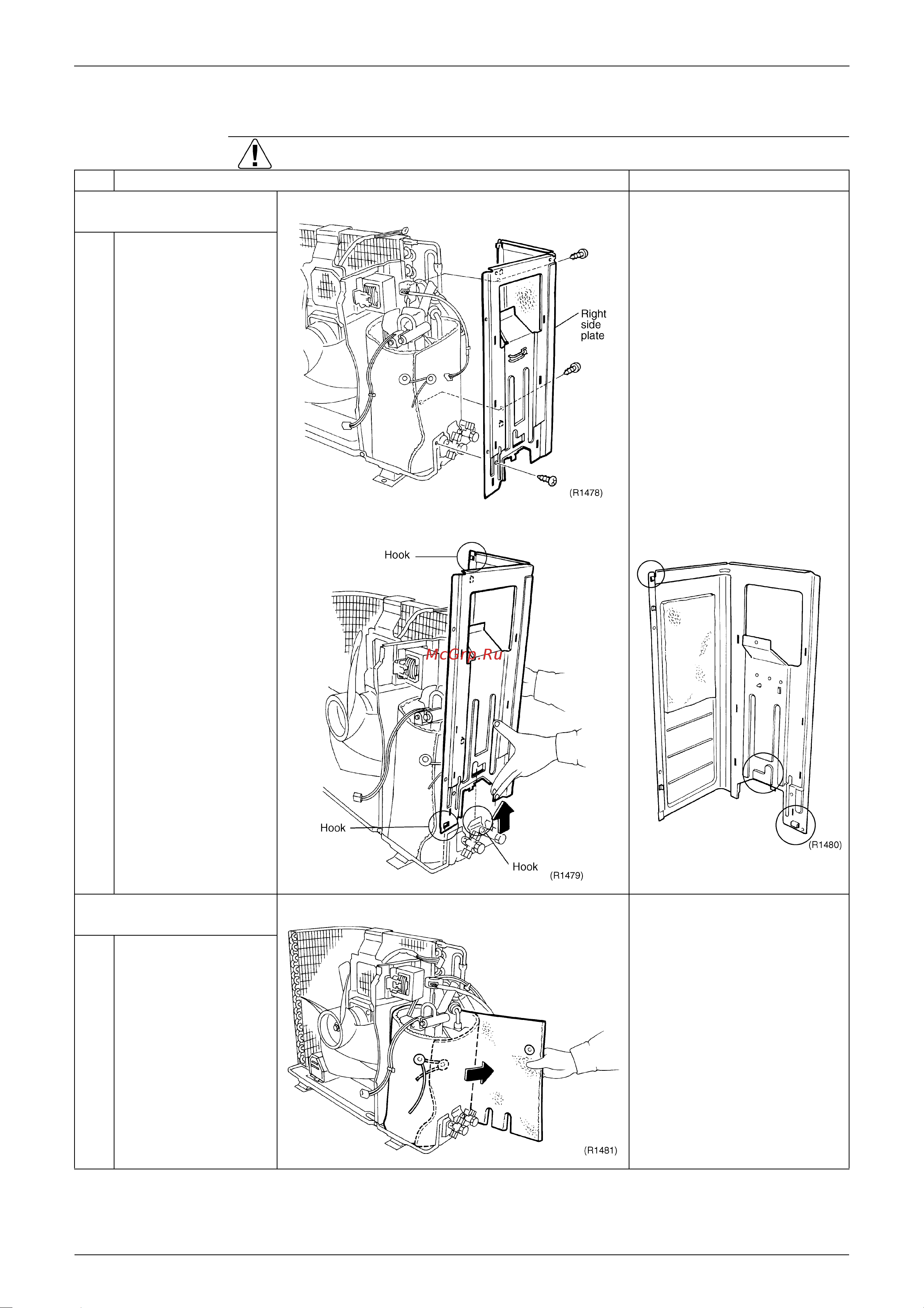 Right side plate

(R1478)

Hook

McGrp.Ru

Hook

Hook

(R1479)

(R1480)

(R1481)