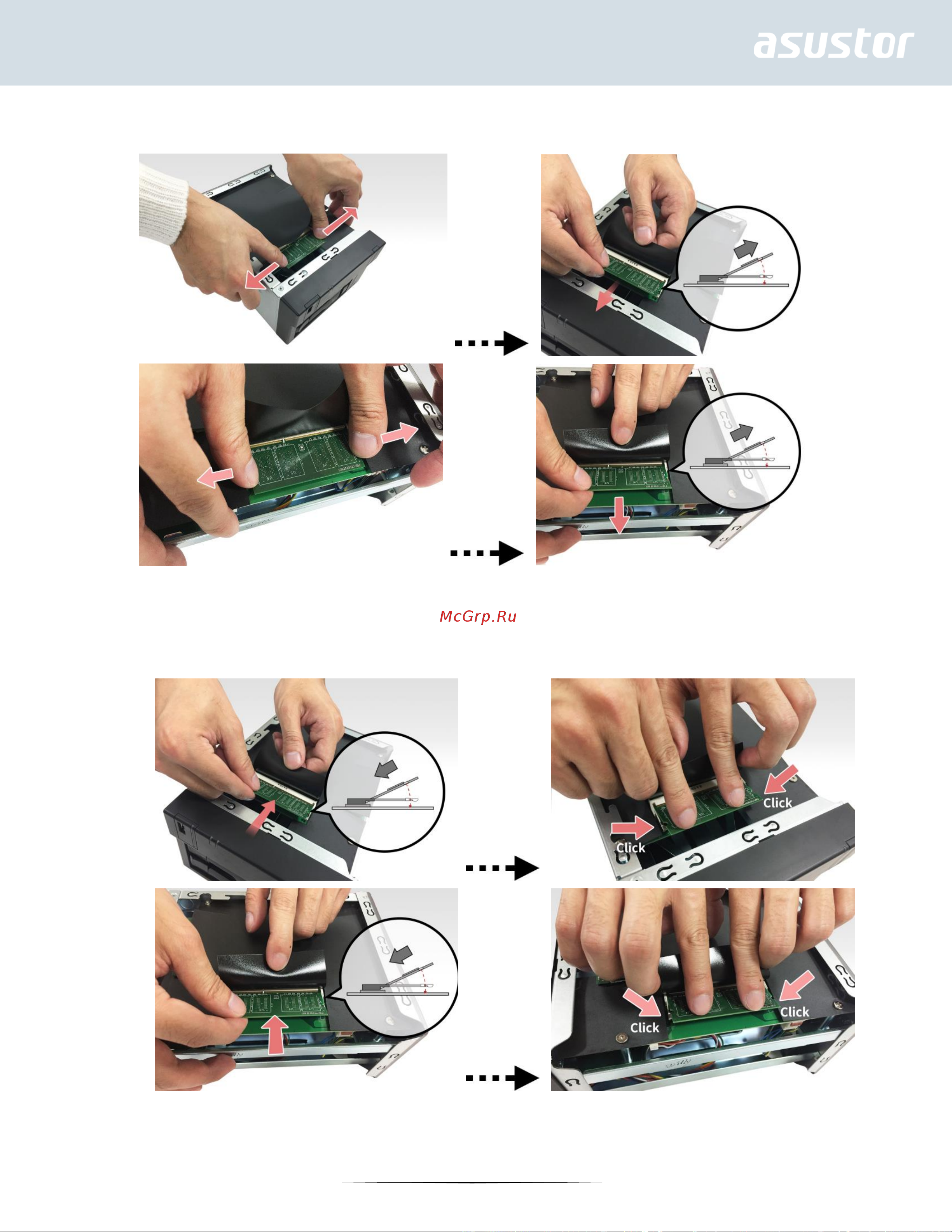 asustor

McGrp.Ru

Click

Click

Click

Click