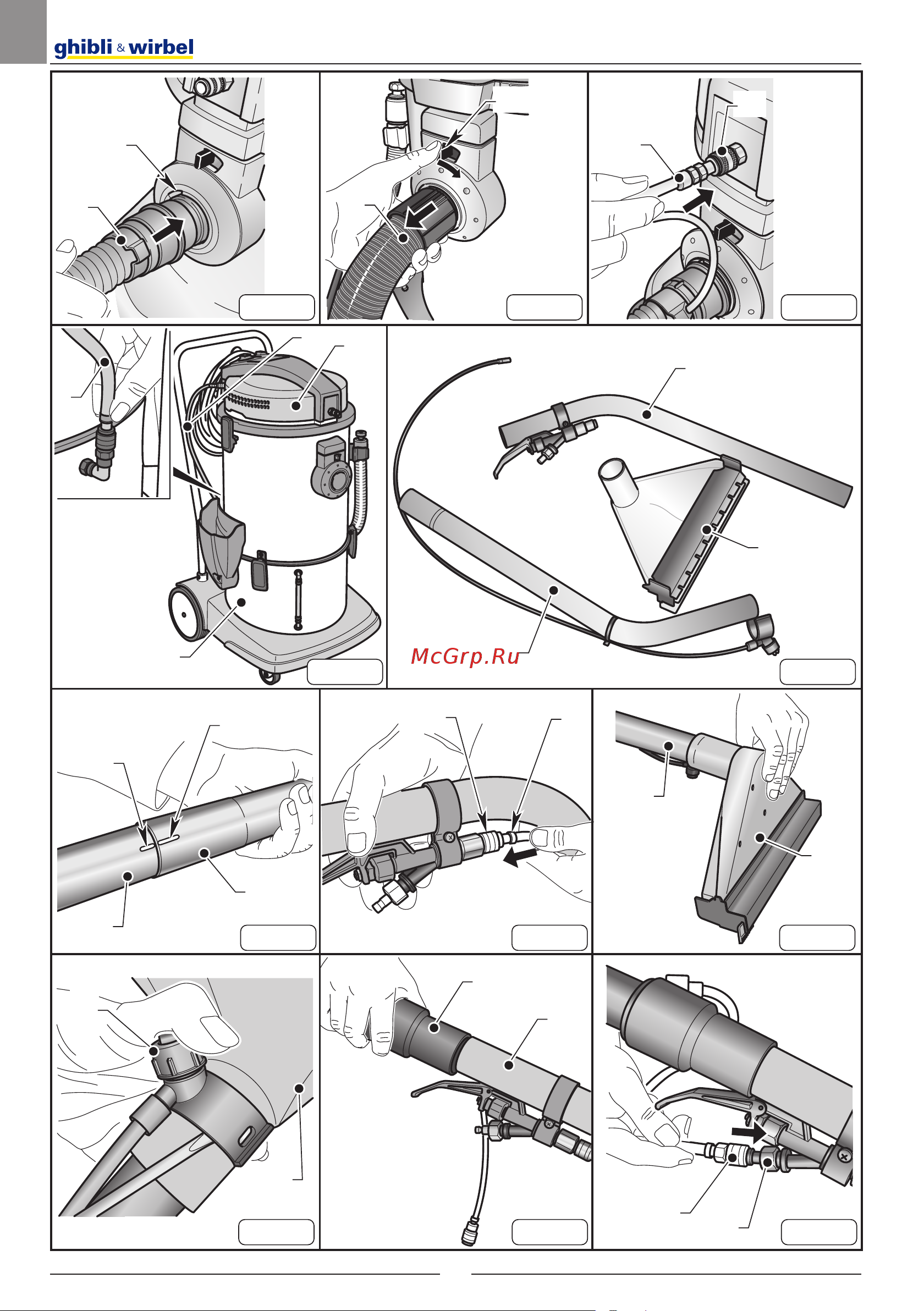 ghibli & wirbel

McGrp.Ru