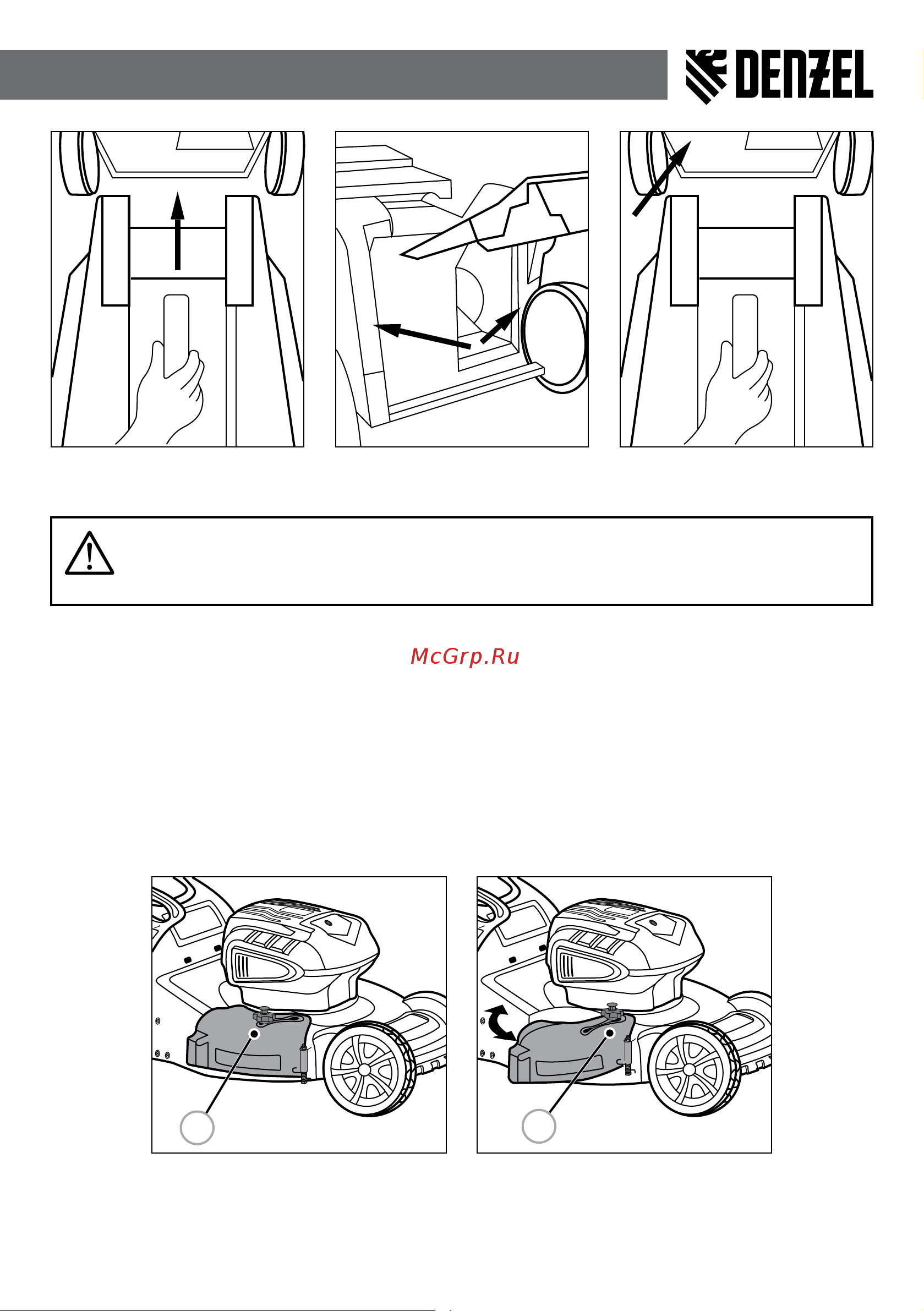 DENZEL

McGrp.Ru