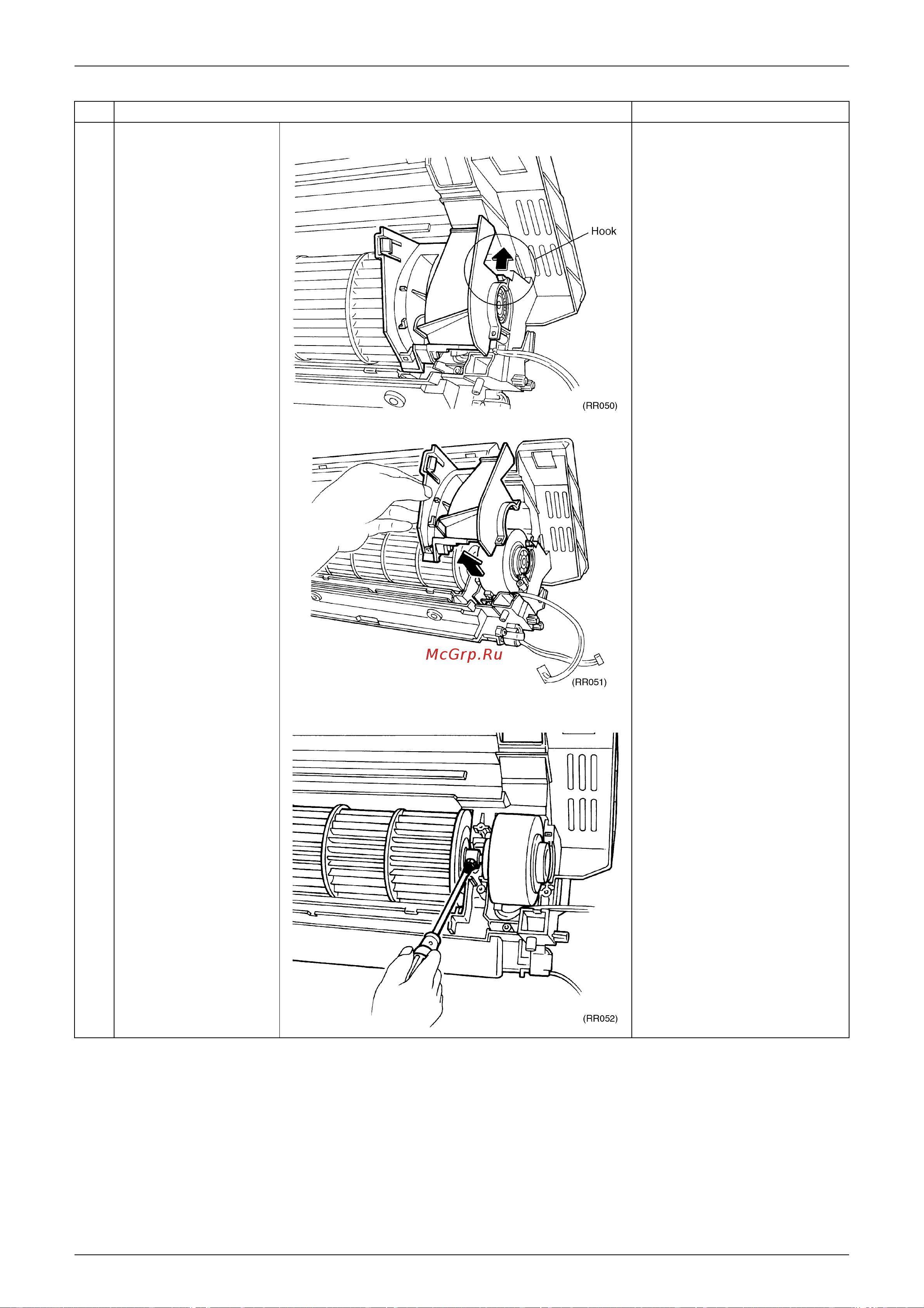 Hook

(RR050)

McGrp.Ru

(RR051)

(RR052)