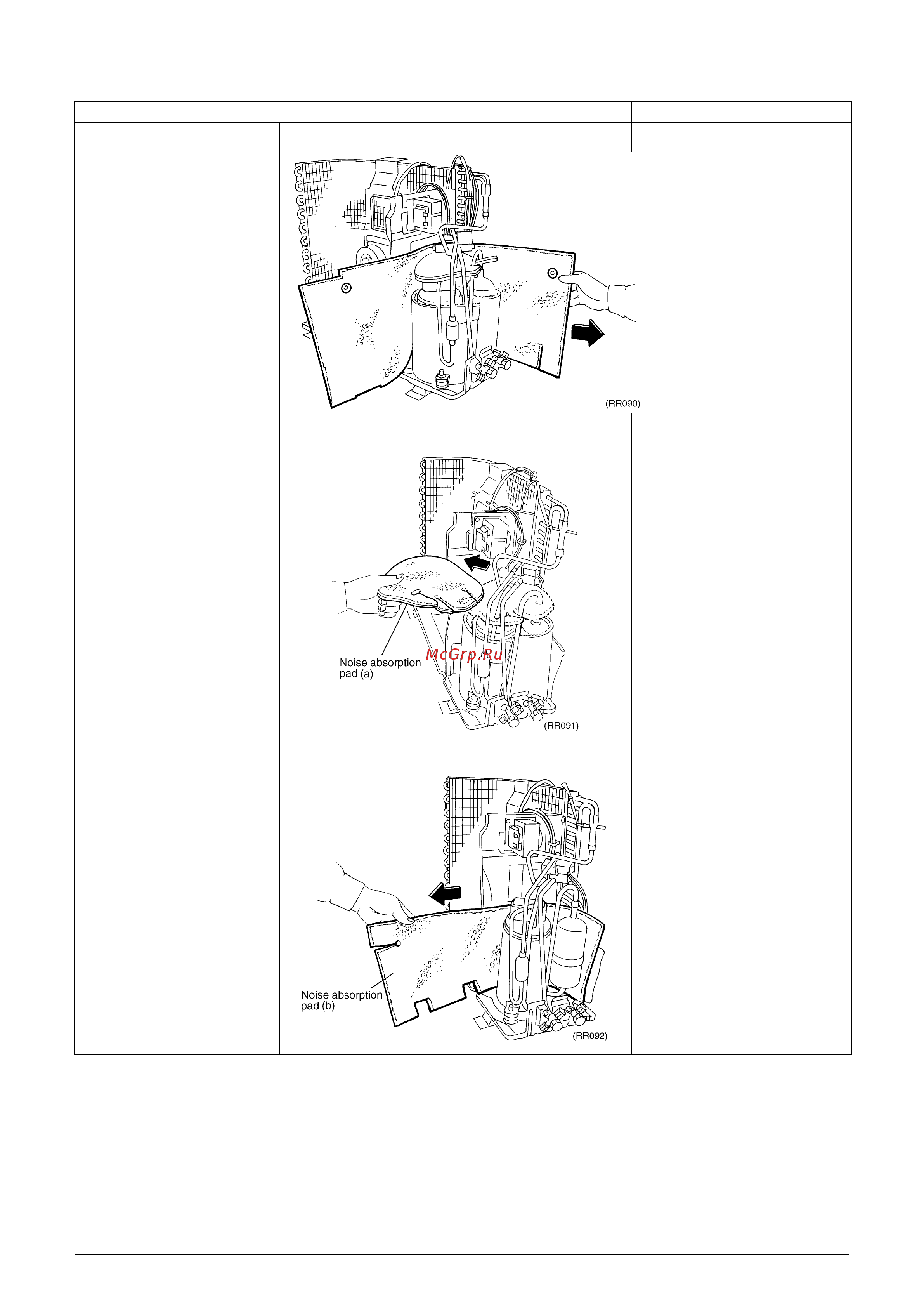 (RR090)

Noise absorption pad (a)

McGrp.Ru

(RR091)

Noise absorption pad (b)

(RR092)