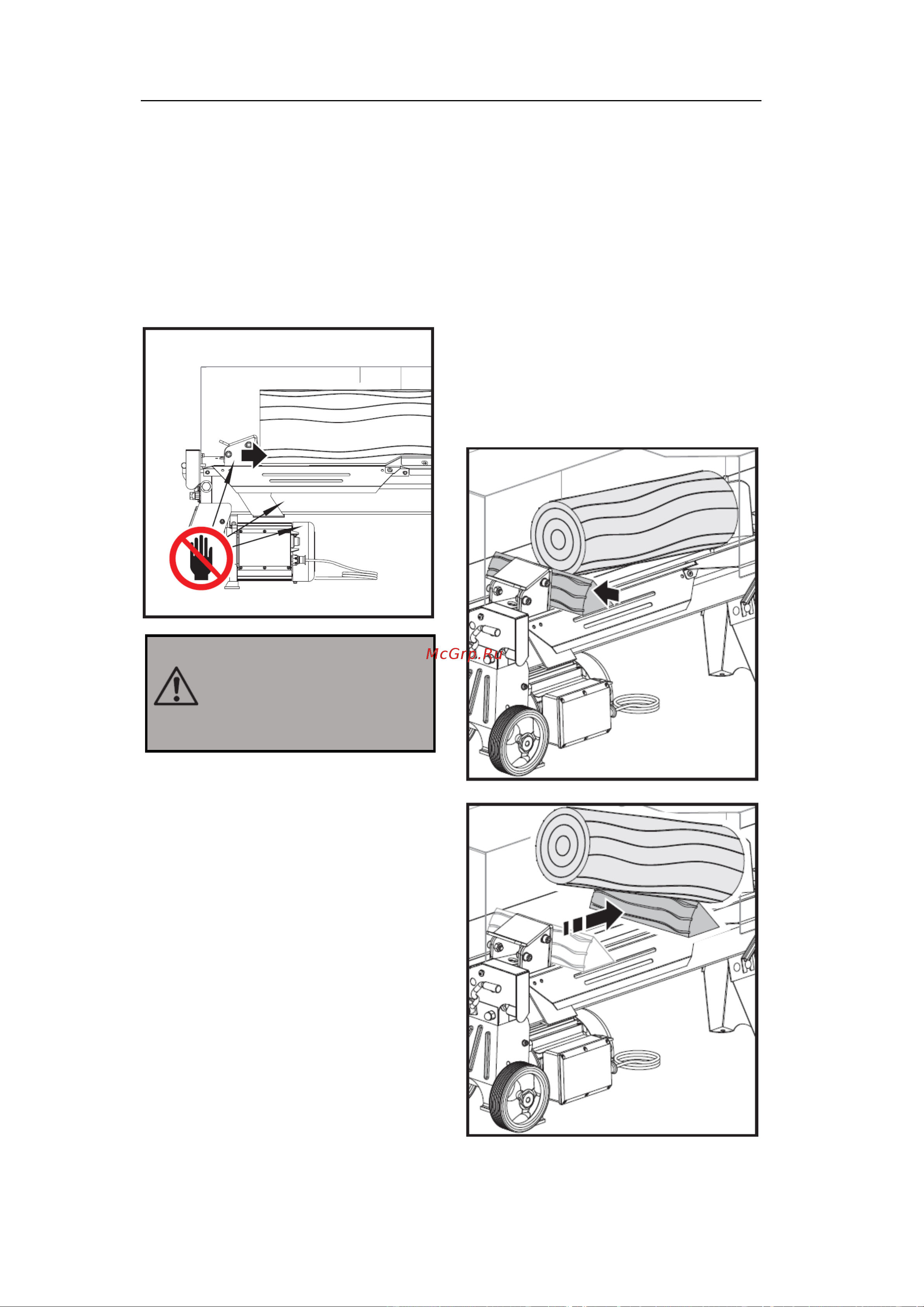 McGrp.Ru