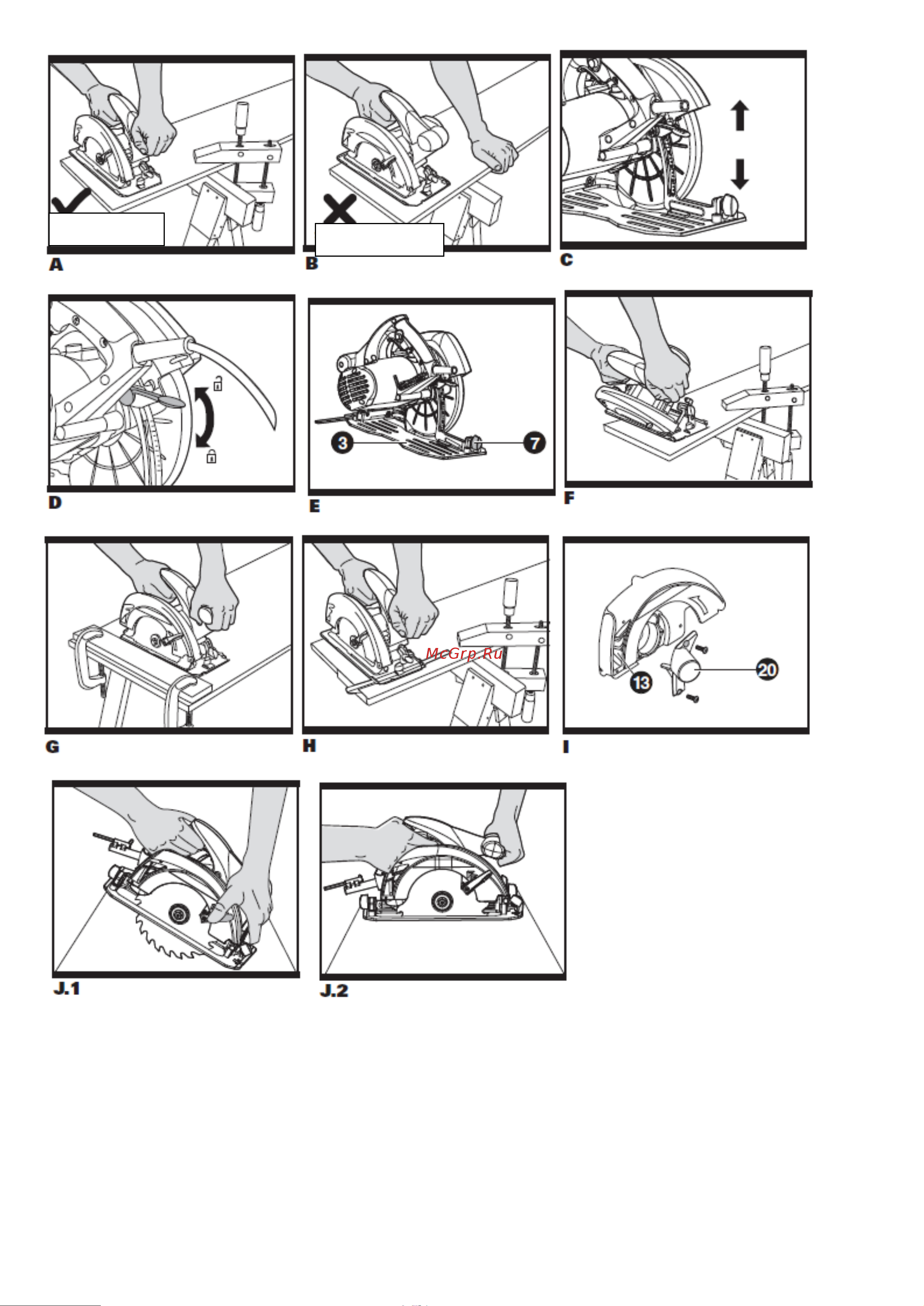 A

B

C

D

3

7

E

F

G

McGrp.Ru

H

13

20

I

J.1

J.2