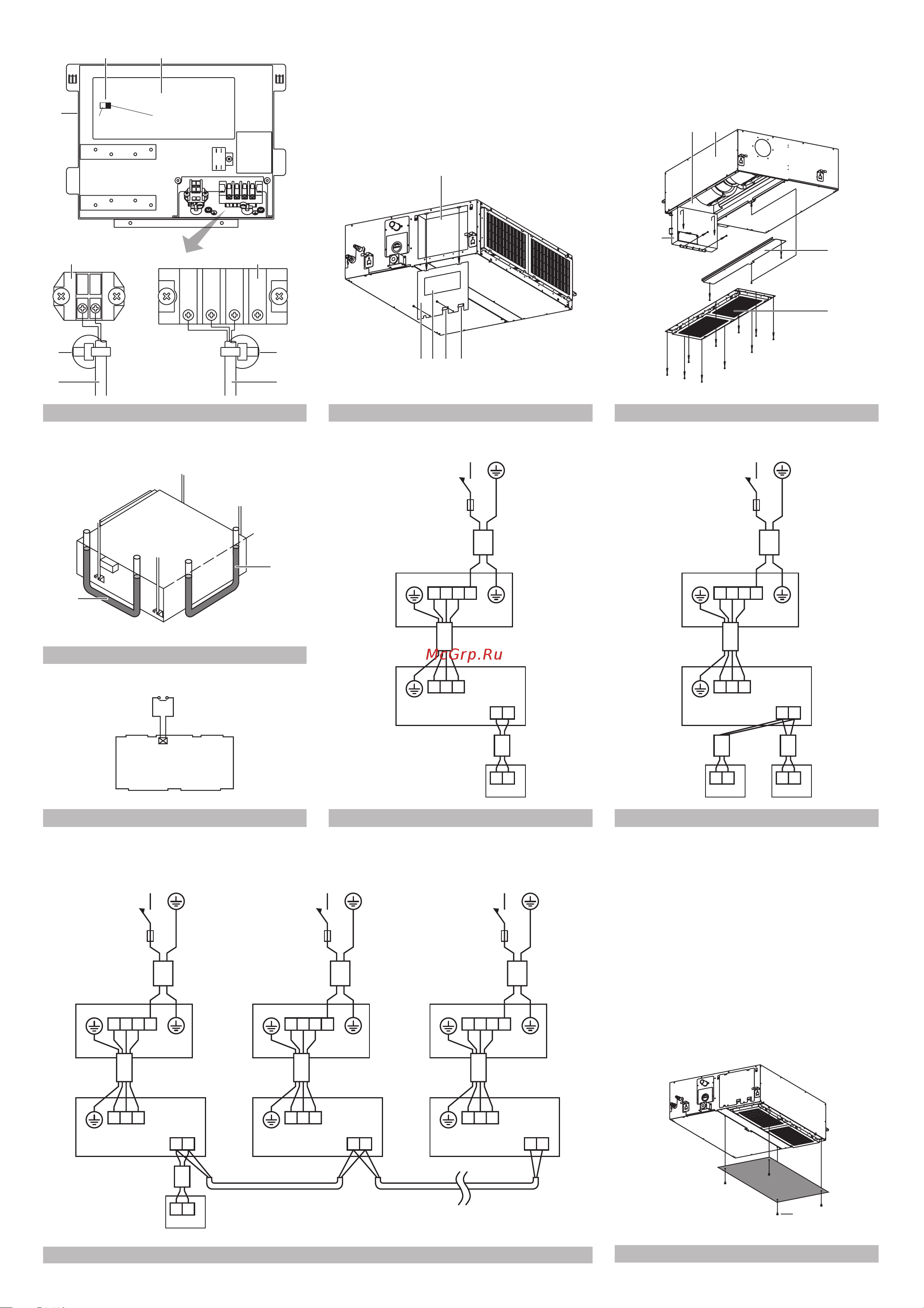 McGrp.Ru