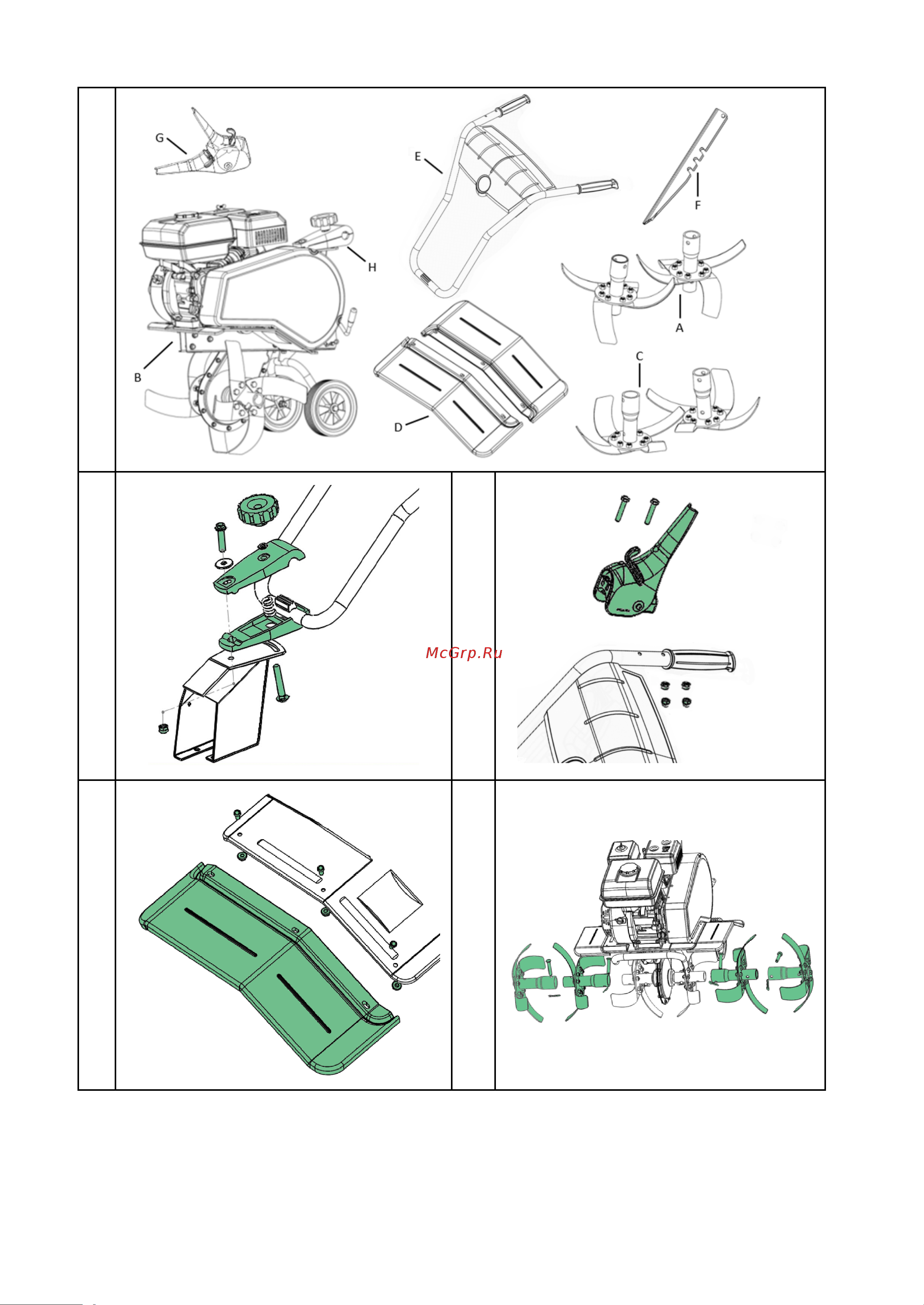 G
E
F
H
A
B
C
D
McGrp.Ru