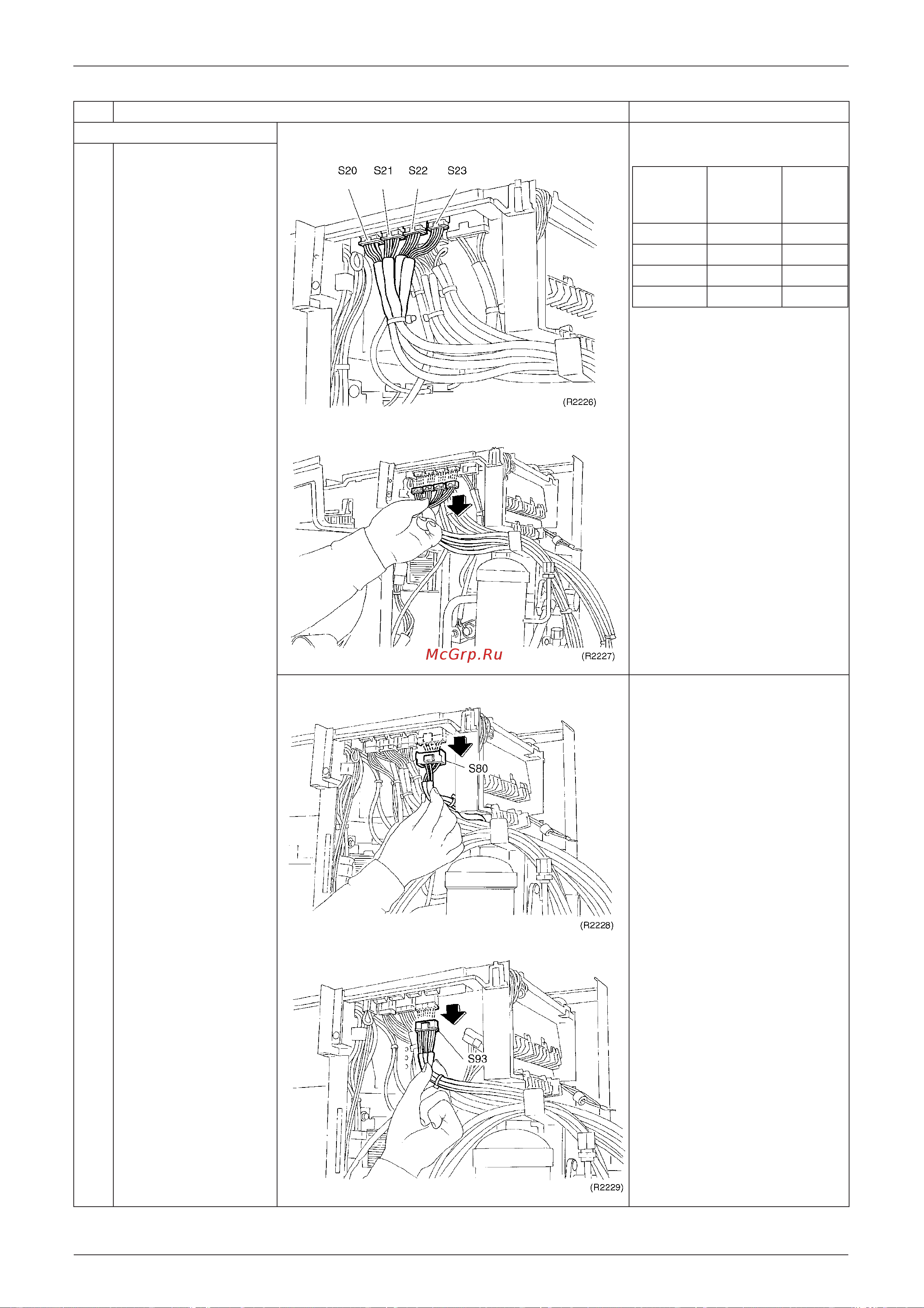 S20 S21 S22 S23

(R2226)

McGrp.Ru

(R2227)

S80

(R2228)

S93

(R2229)