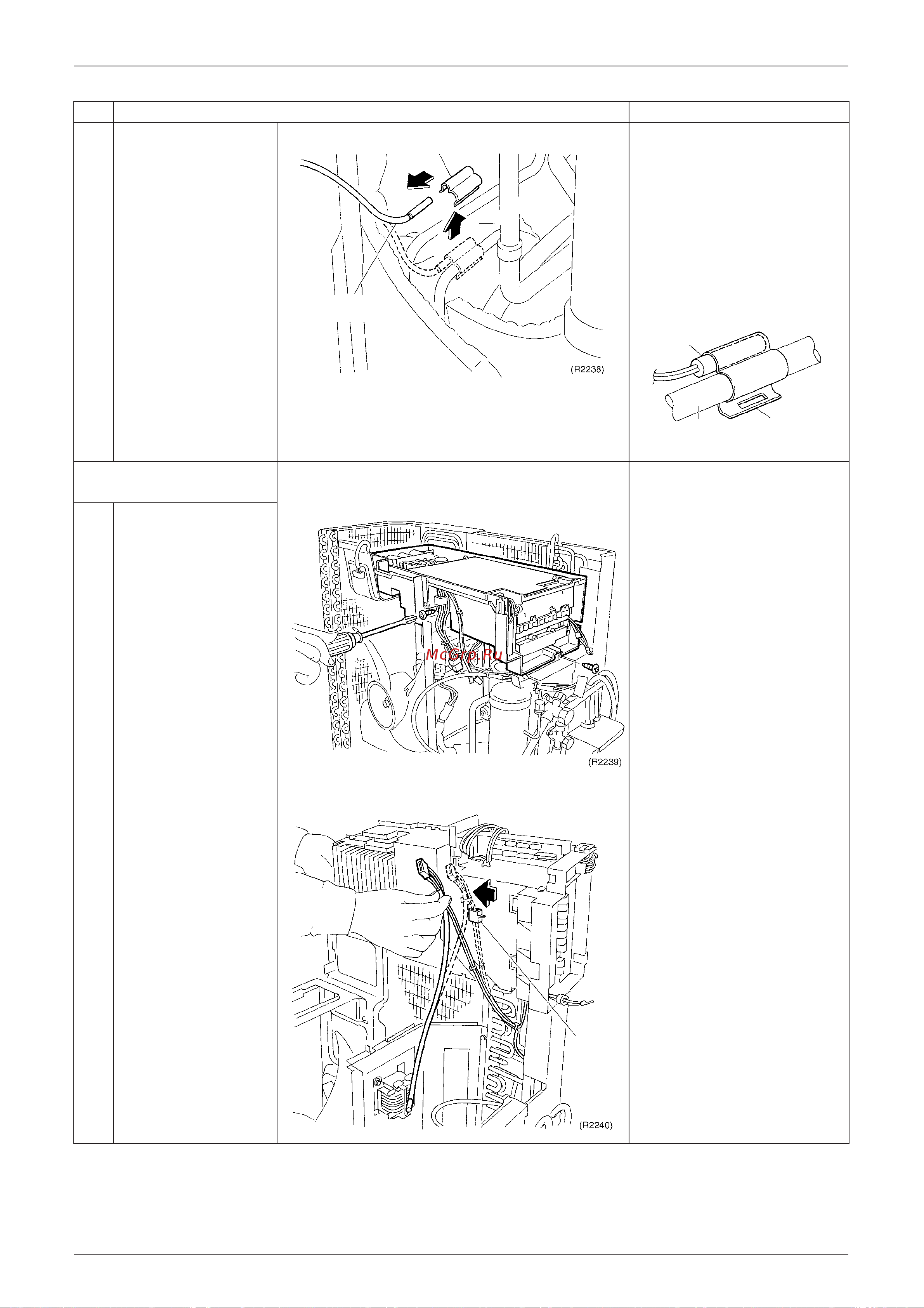 (R2238)

McGrp.Ru

(R2239)

(R2240)