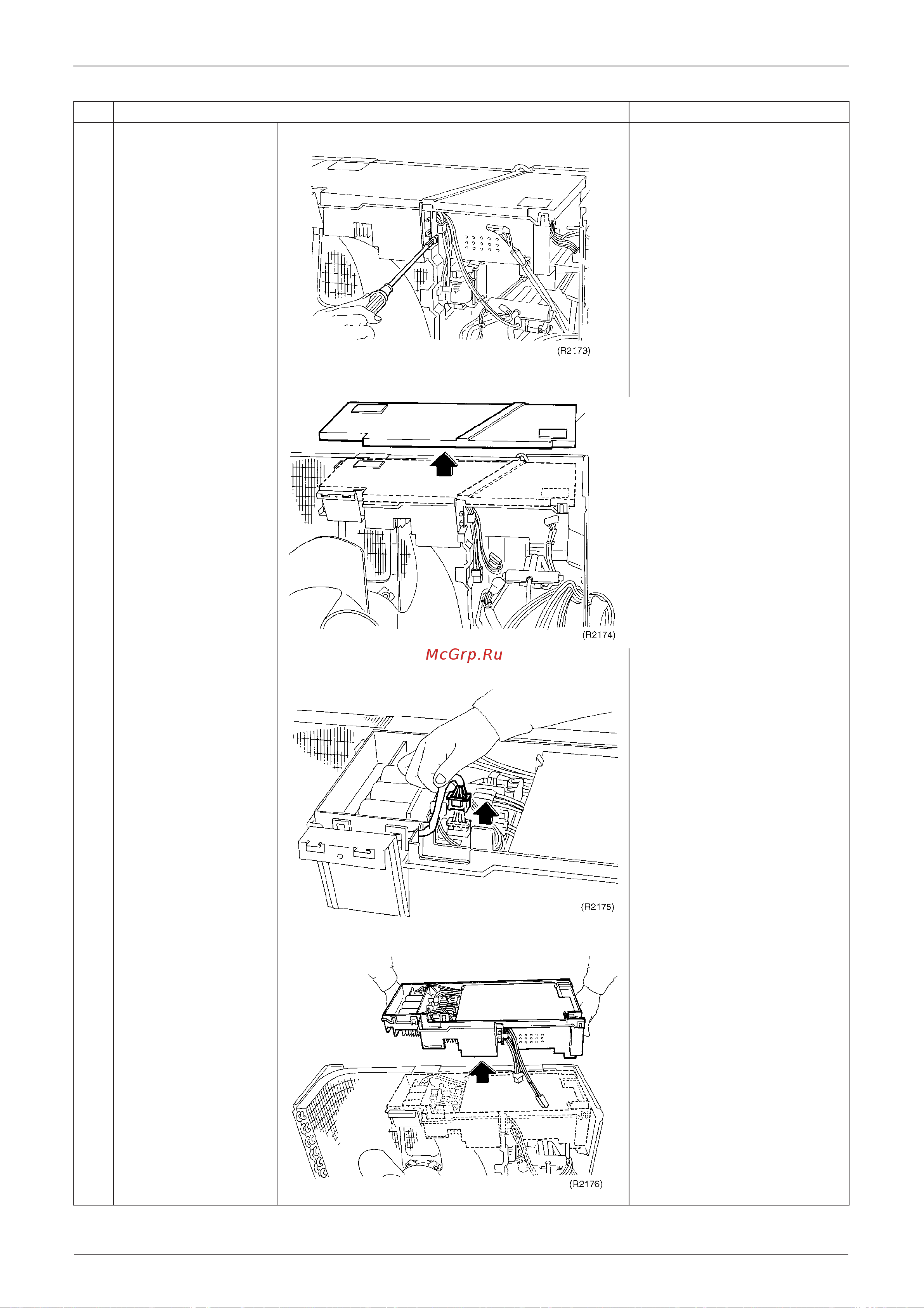 (R2173)

(R2174)

McGrp.Ru

(R2175)

(R2176)