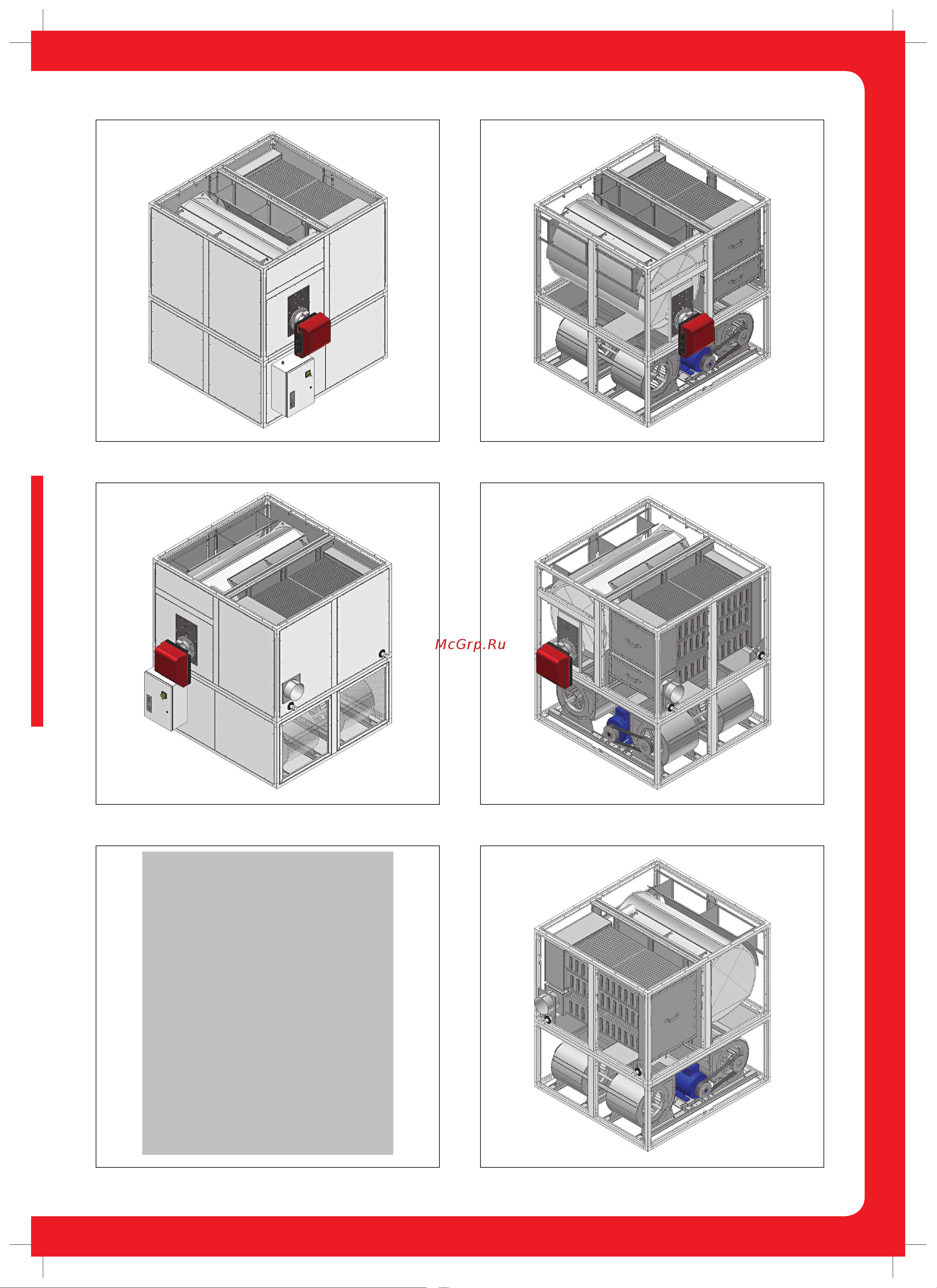 McGrp.Ru