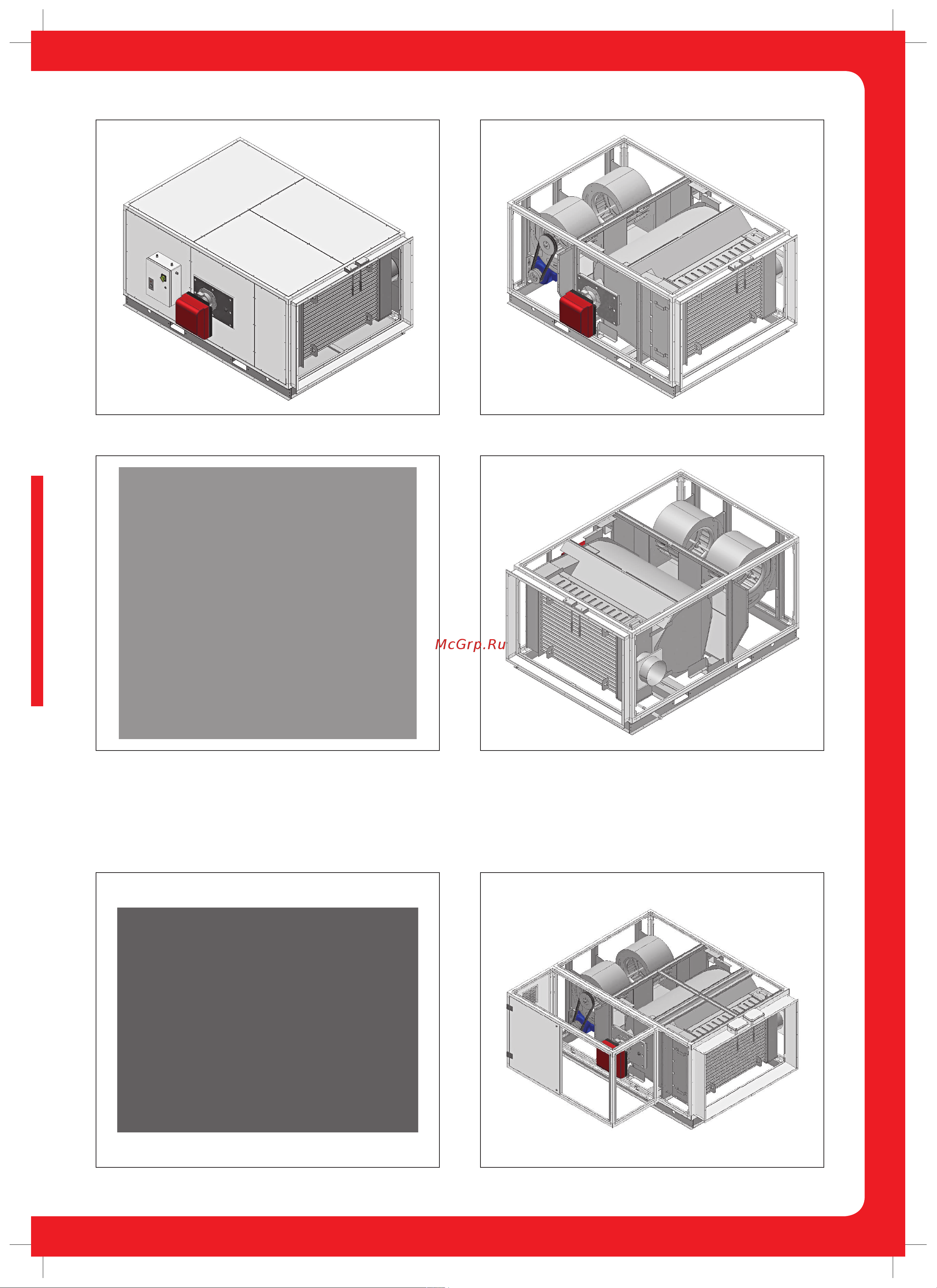 McGrp.Ru