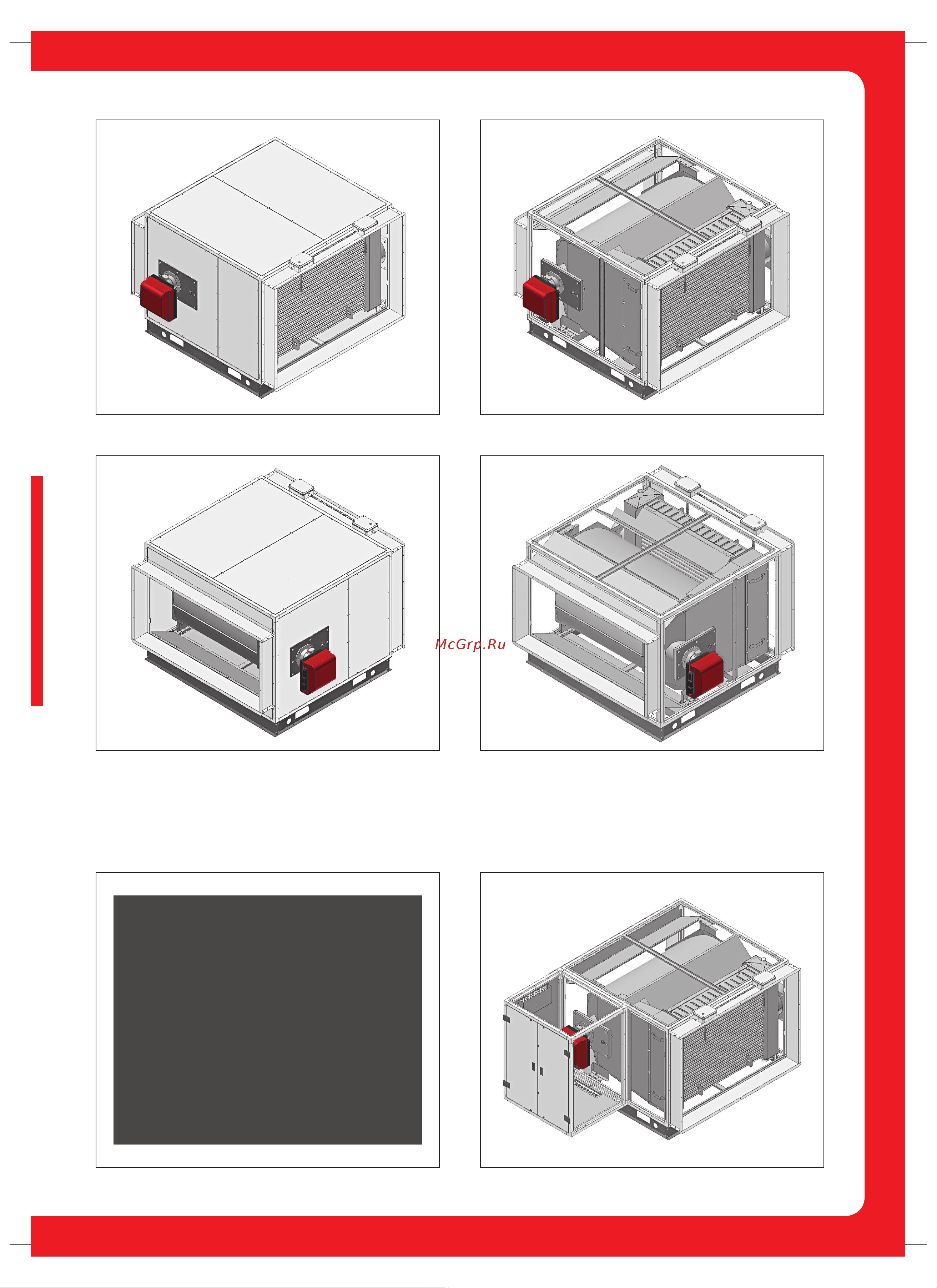 McGrp.Ru