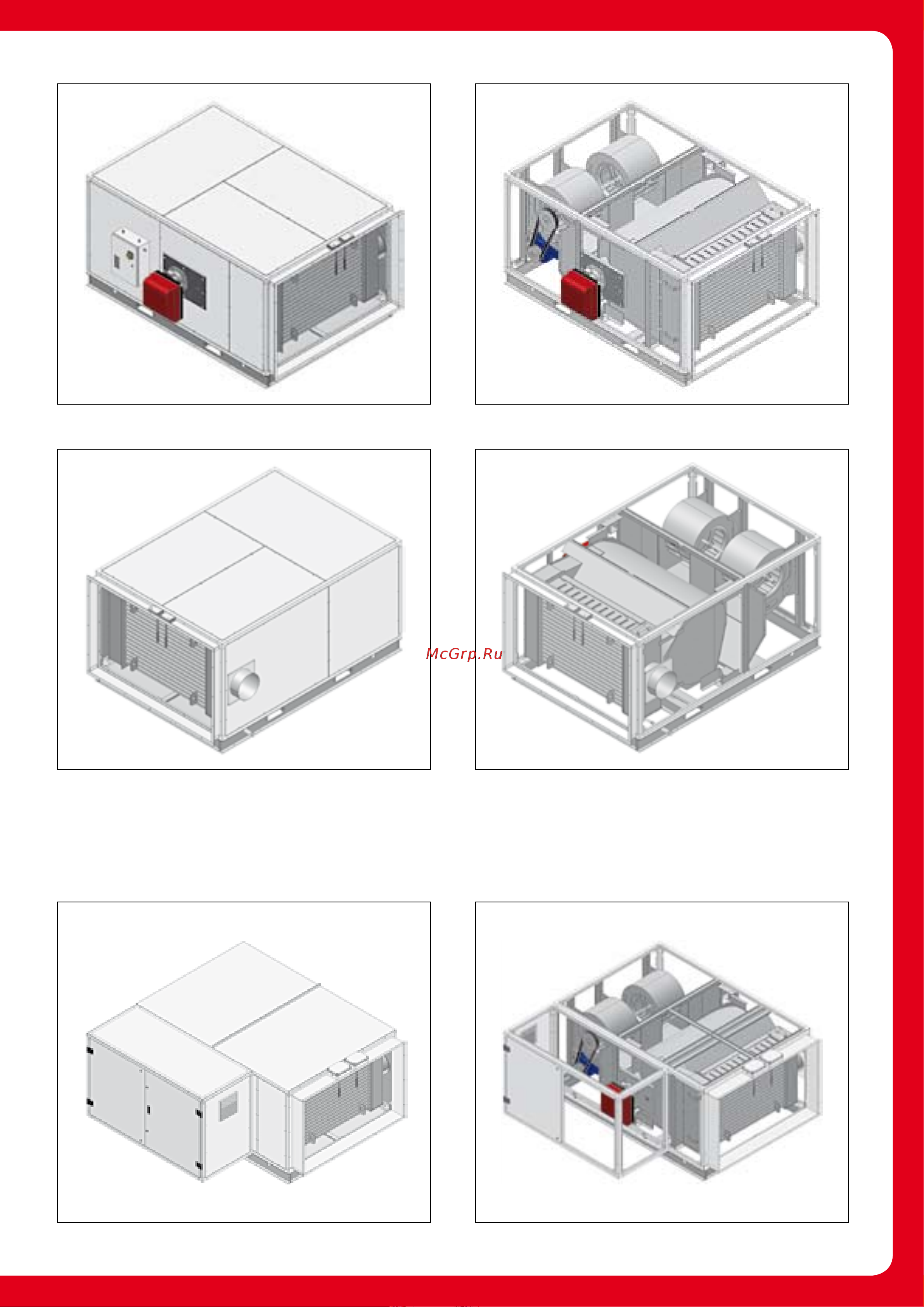 McGrp.Ru