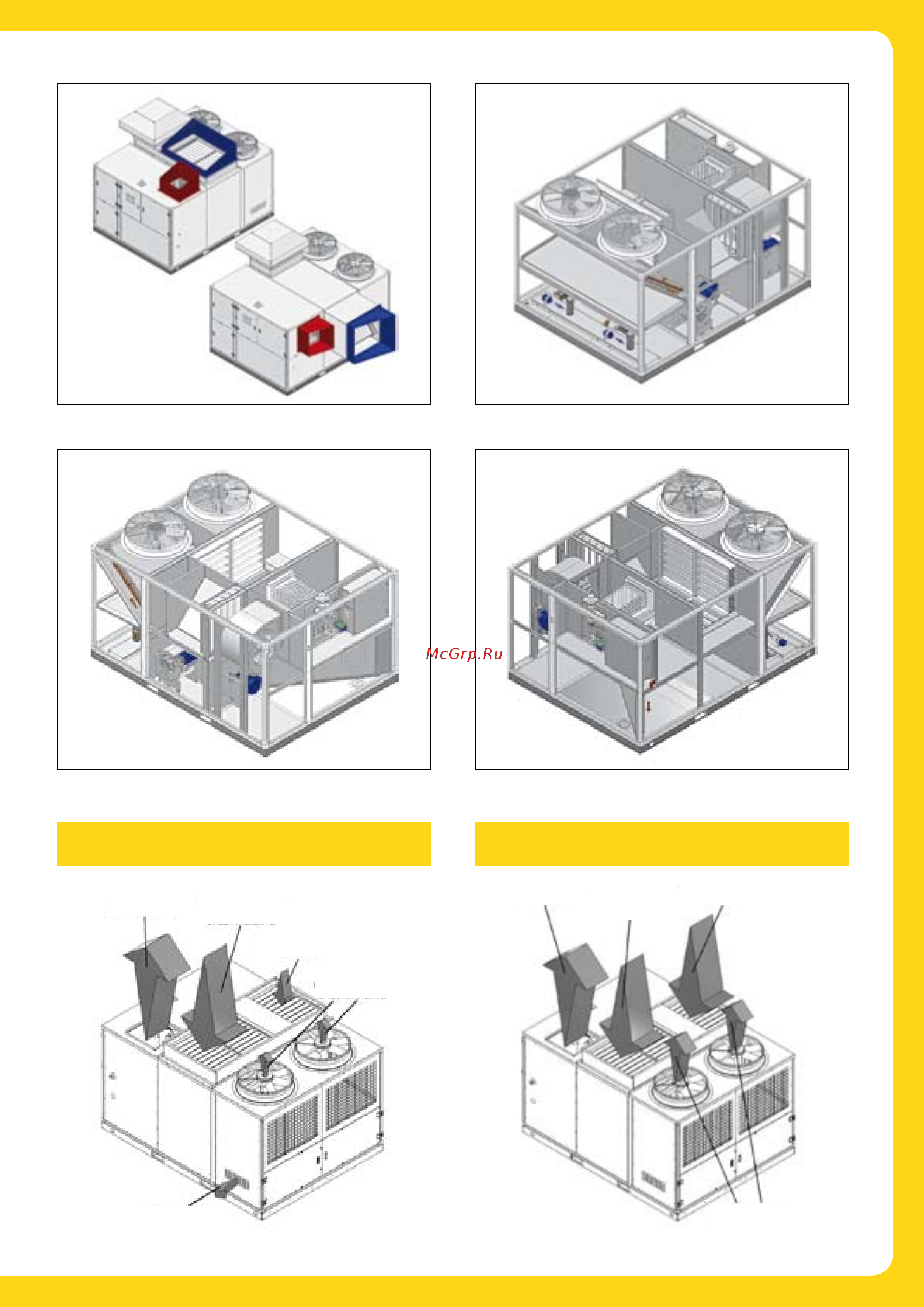 McGrp.Ru