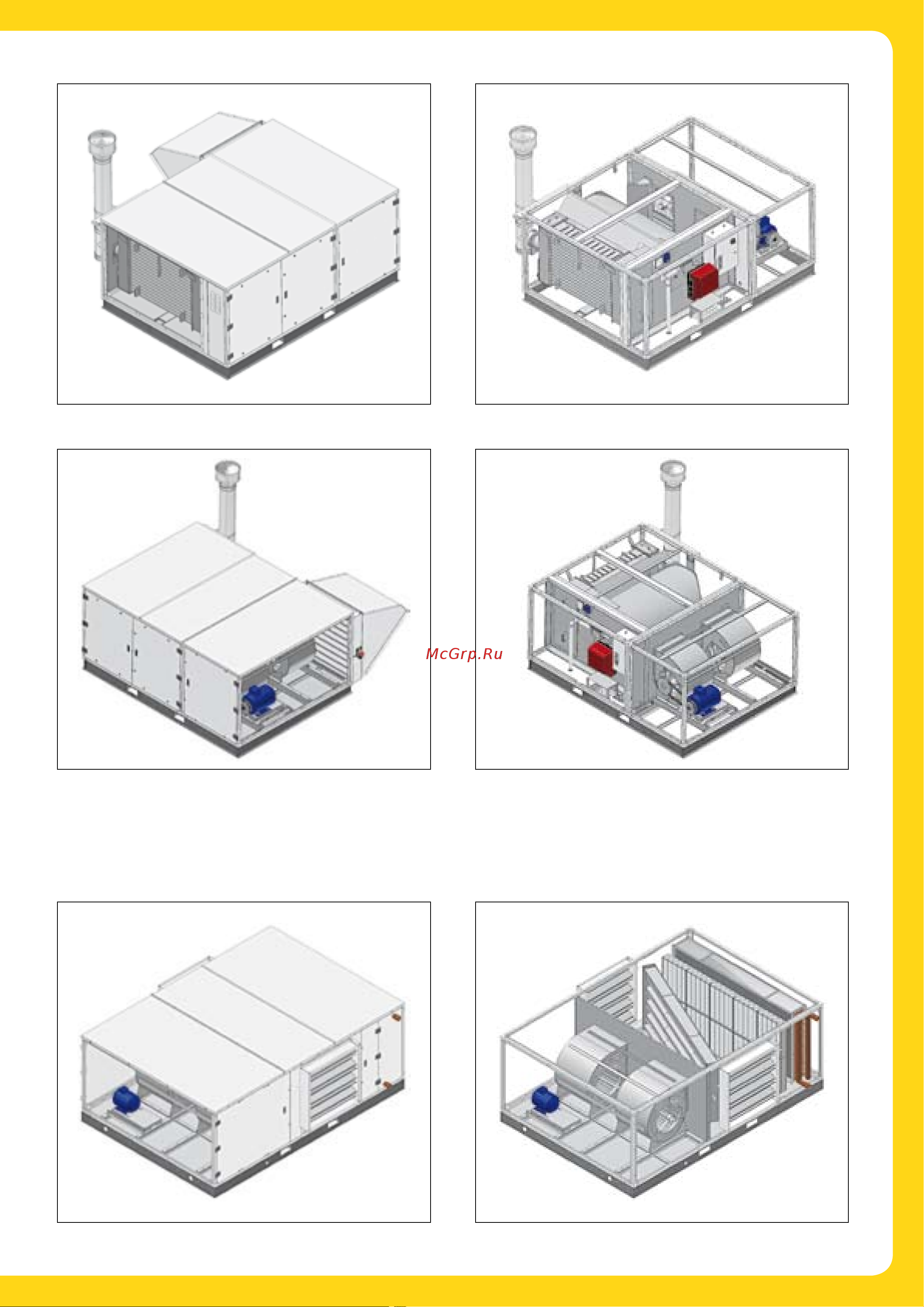 McGrp.Ru