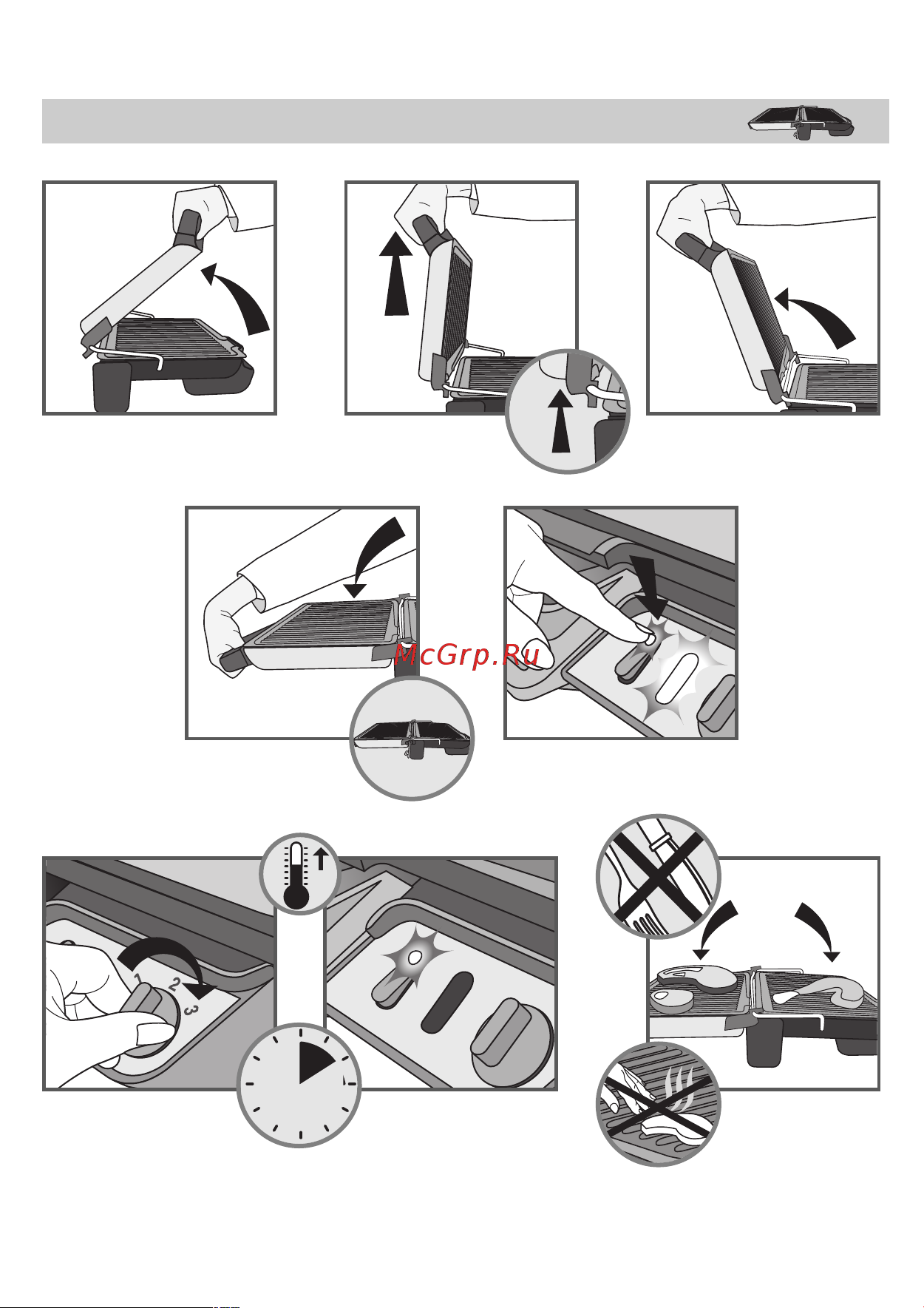 McGrp.Ru

1
2
3