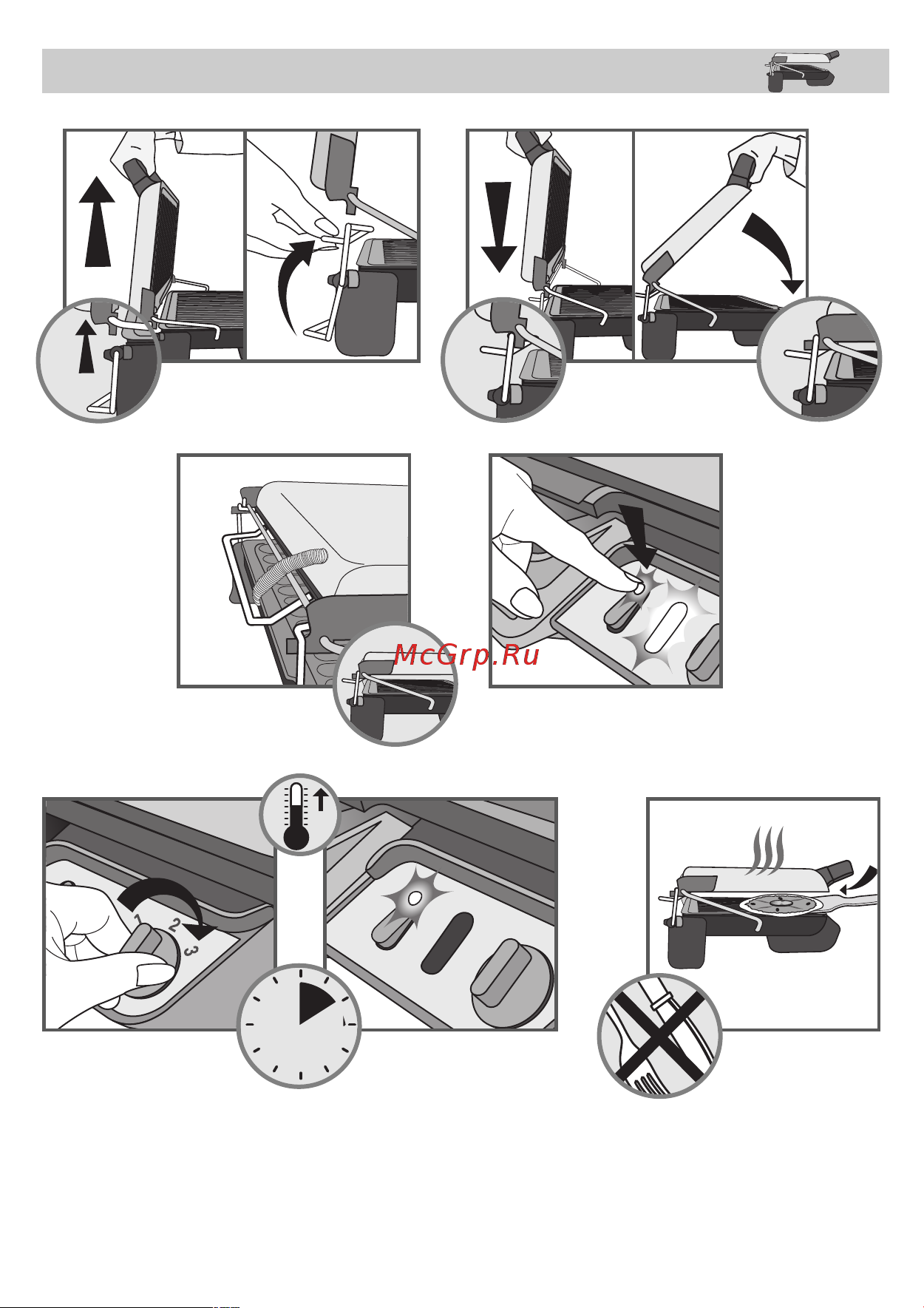 McGrp.Ru

1 2 3