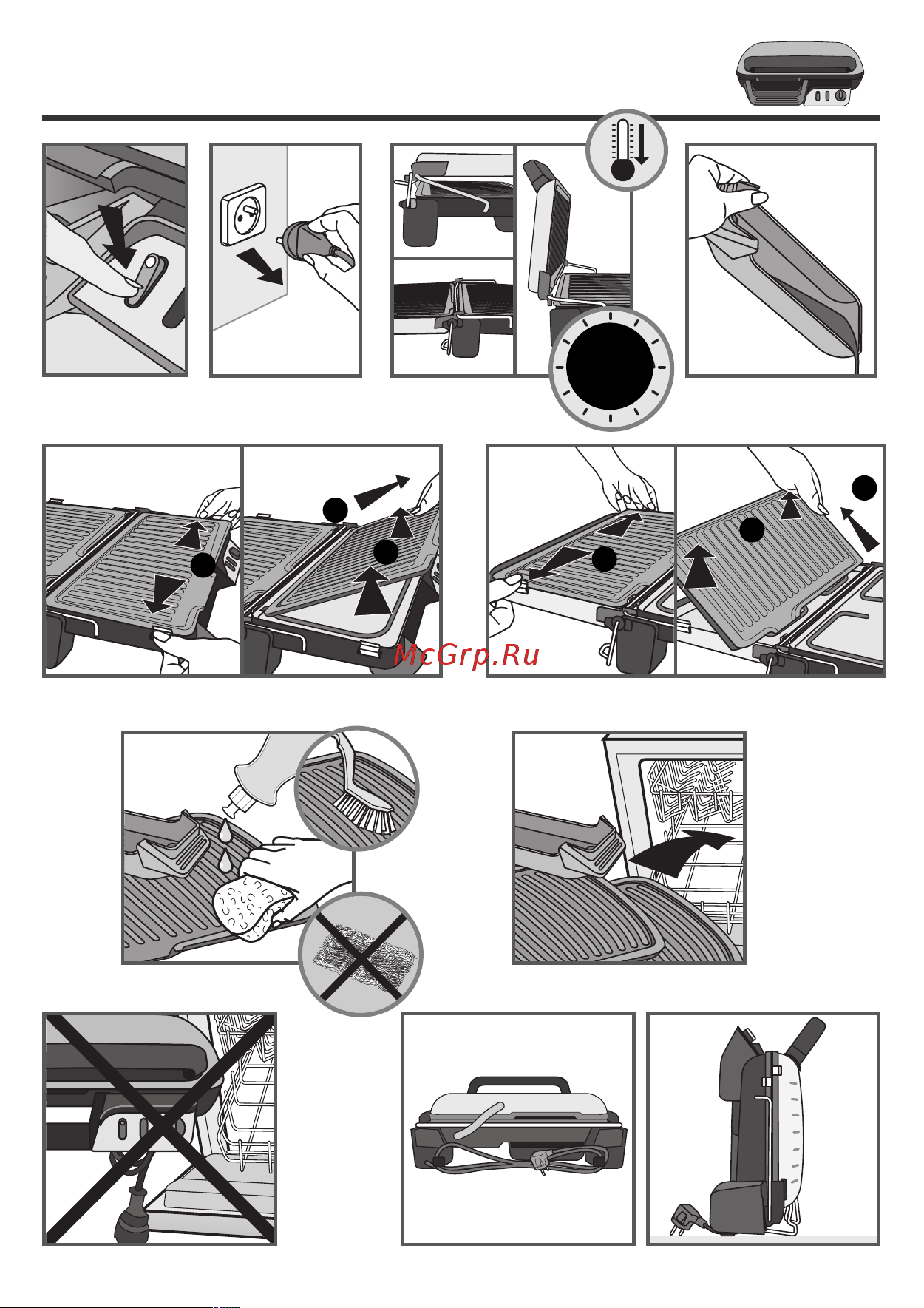 McGrp.Ru