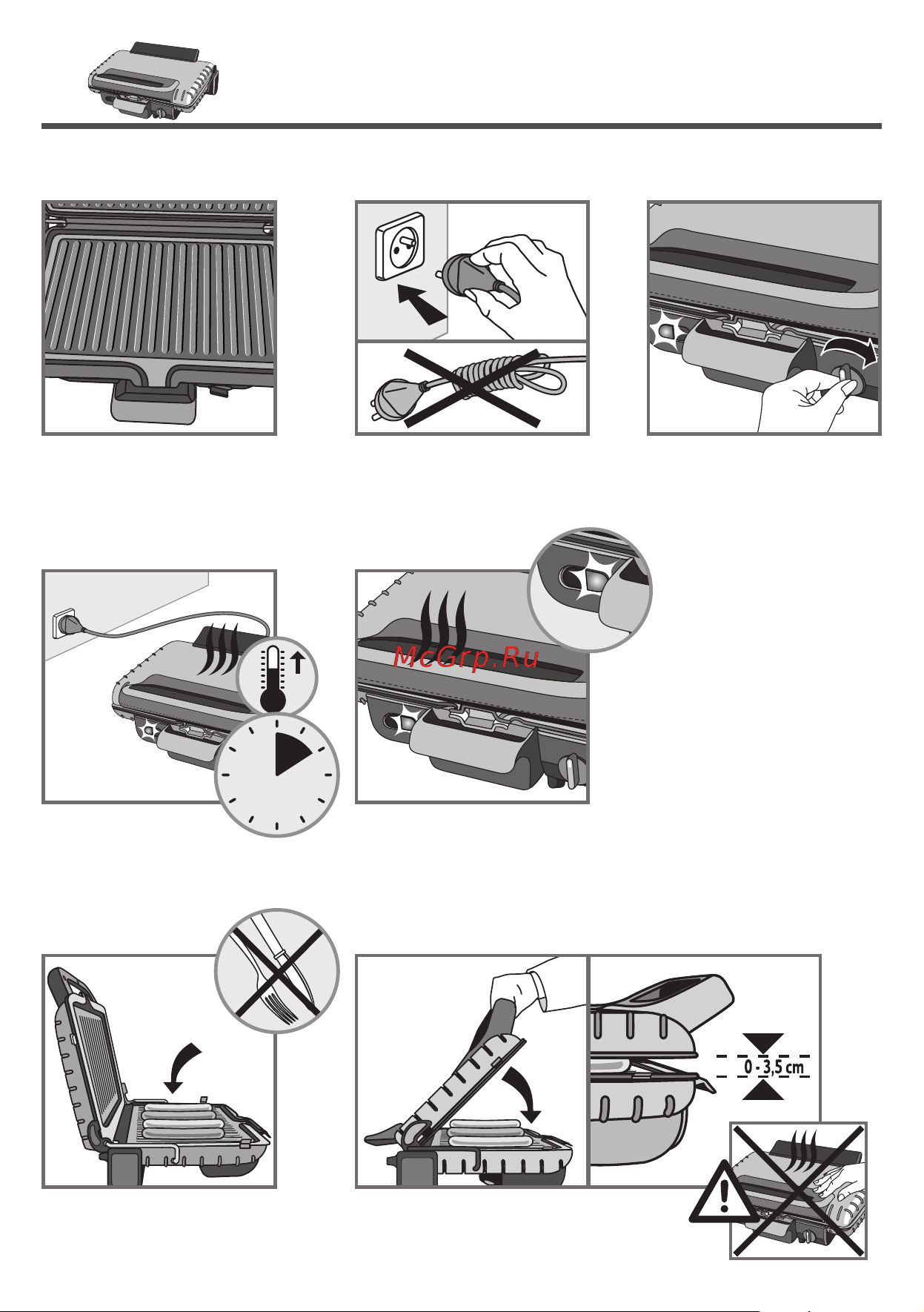 McGrp.Ru

0 - 3,5 cm