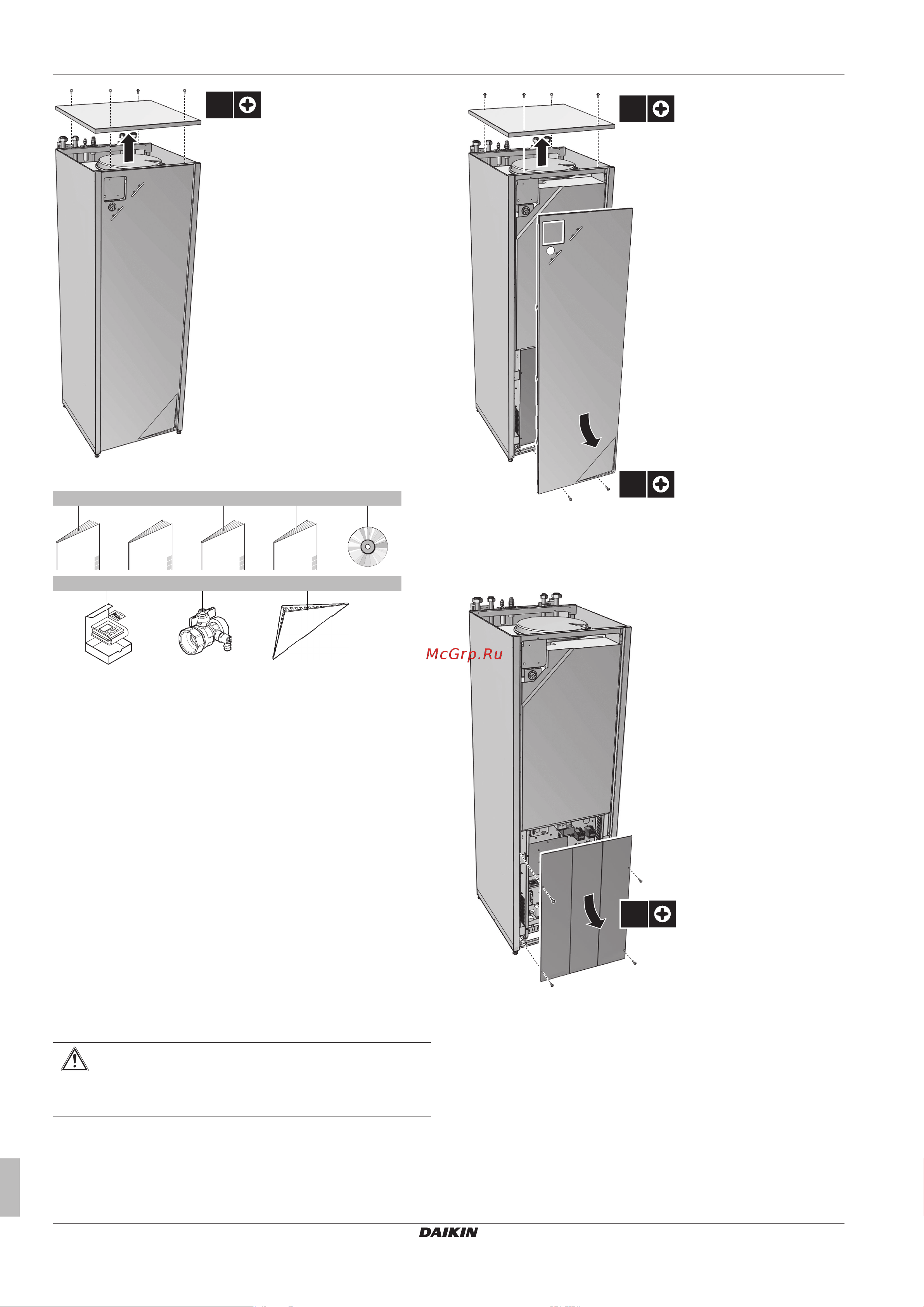 McGrp.Ru

DAIKIN