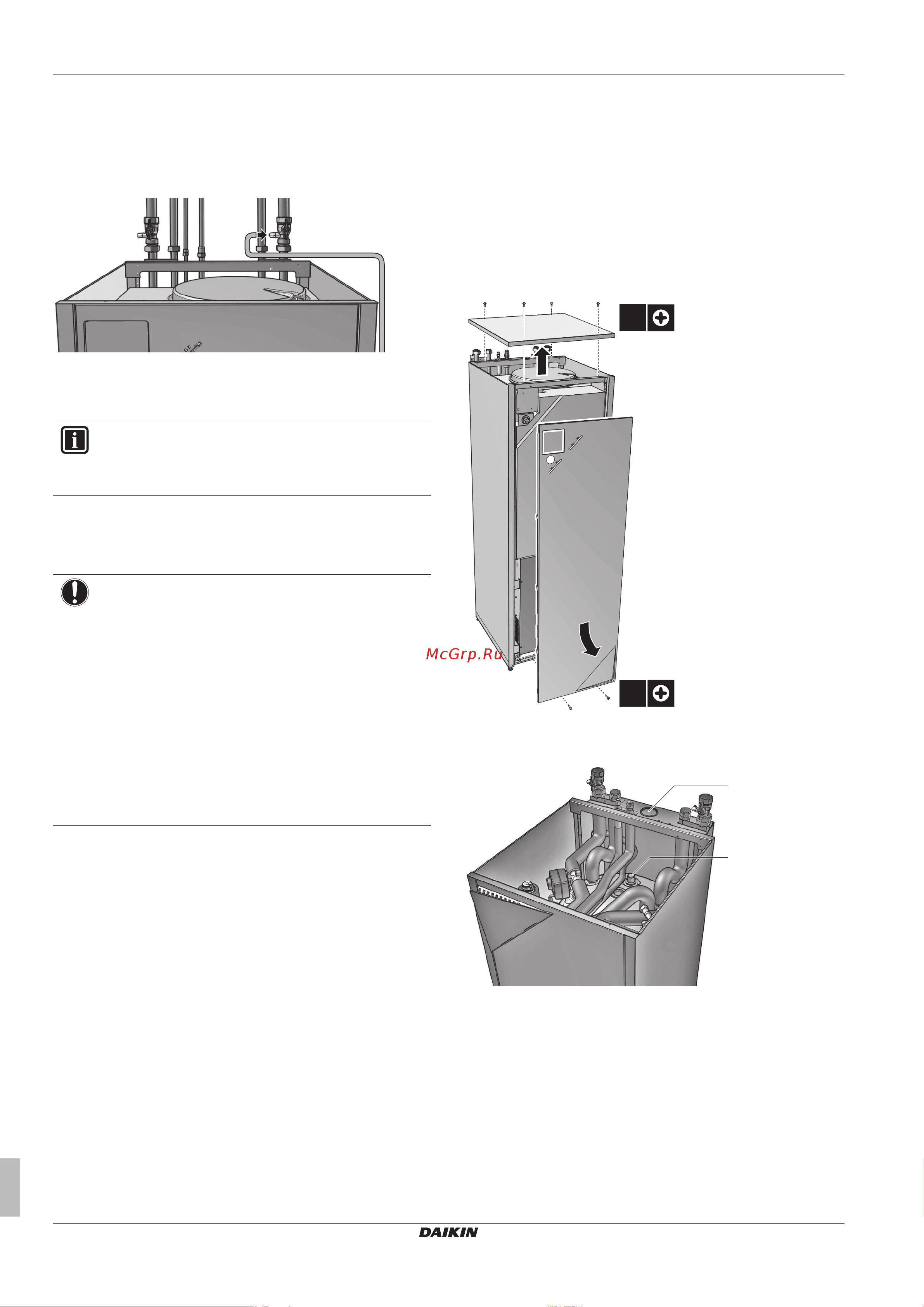 McGrp.Ru

DAIKIN