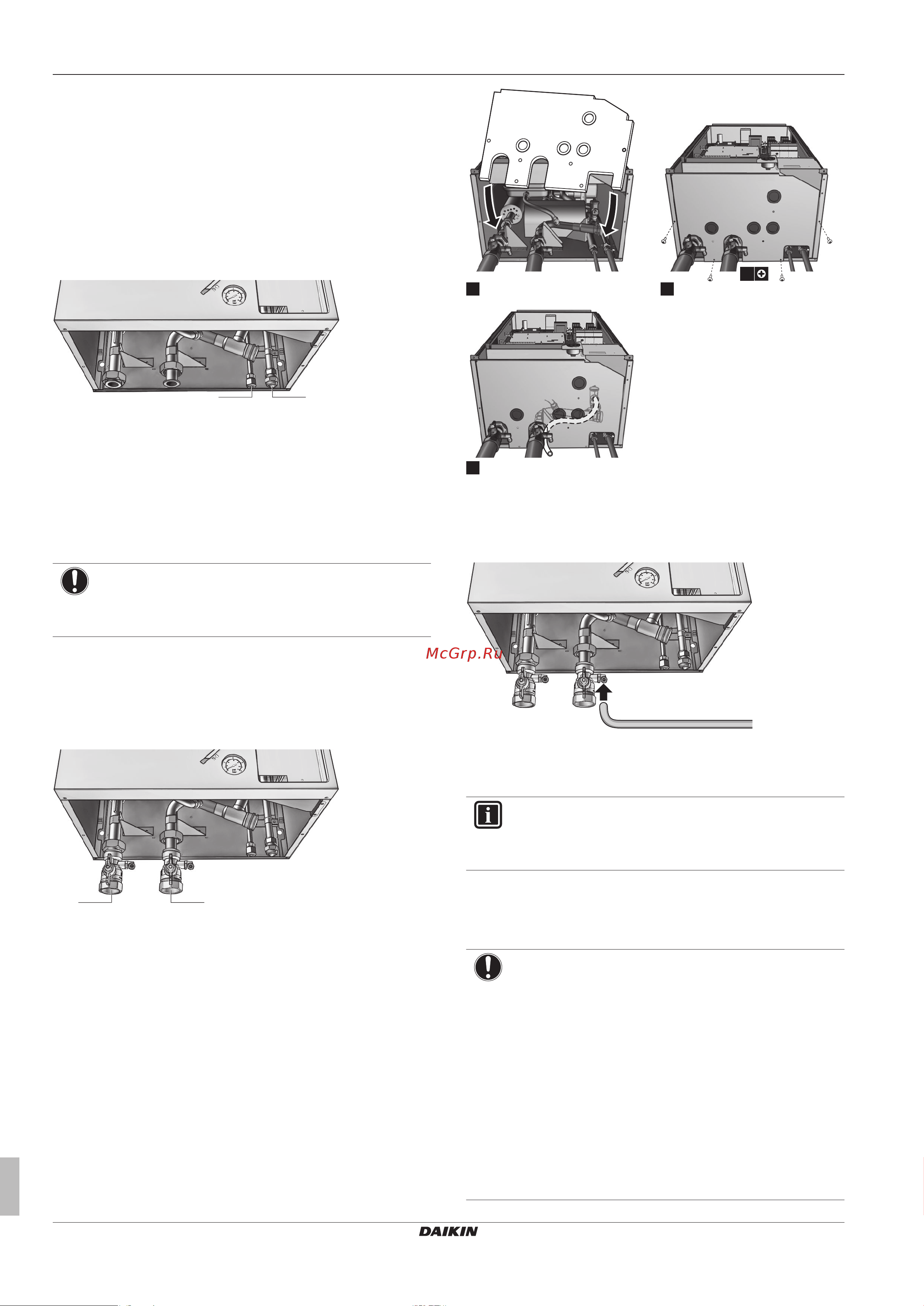 McGrp.Ru

DAIKIN