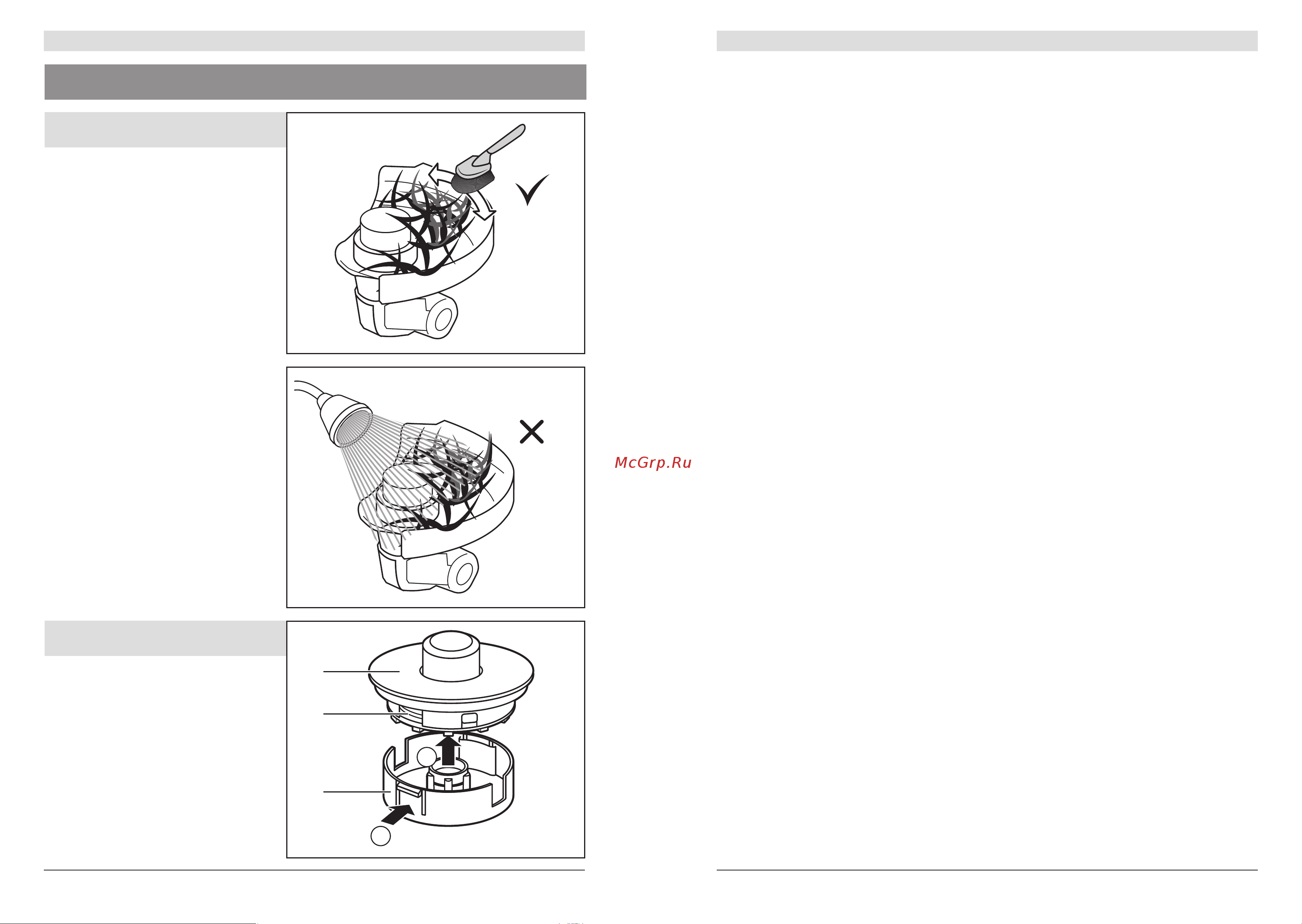 McGrp.Ru