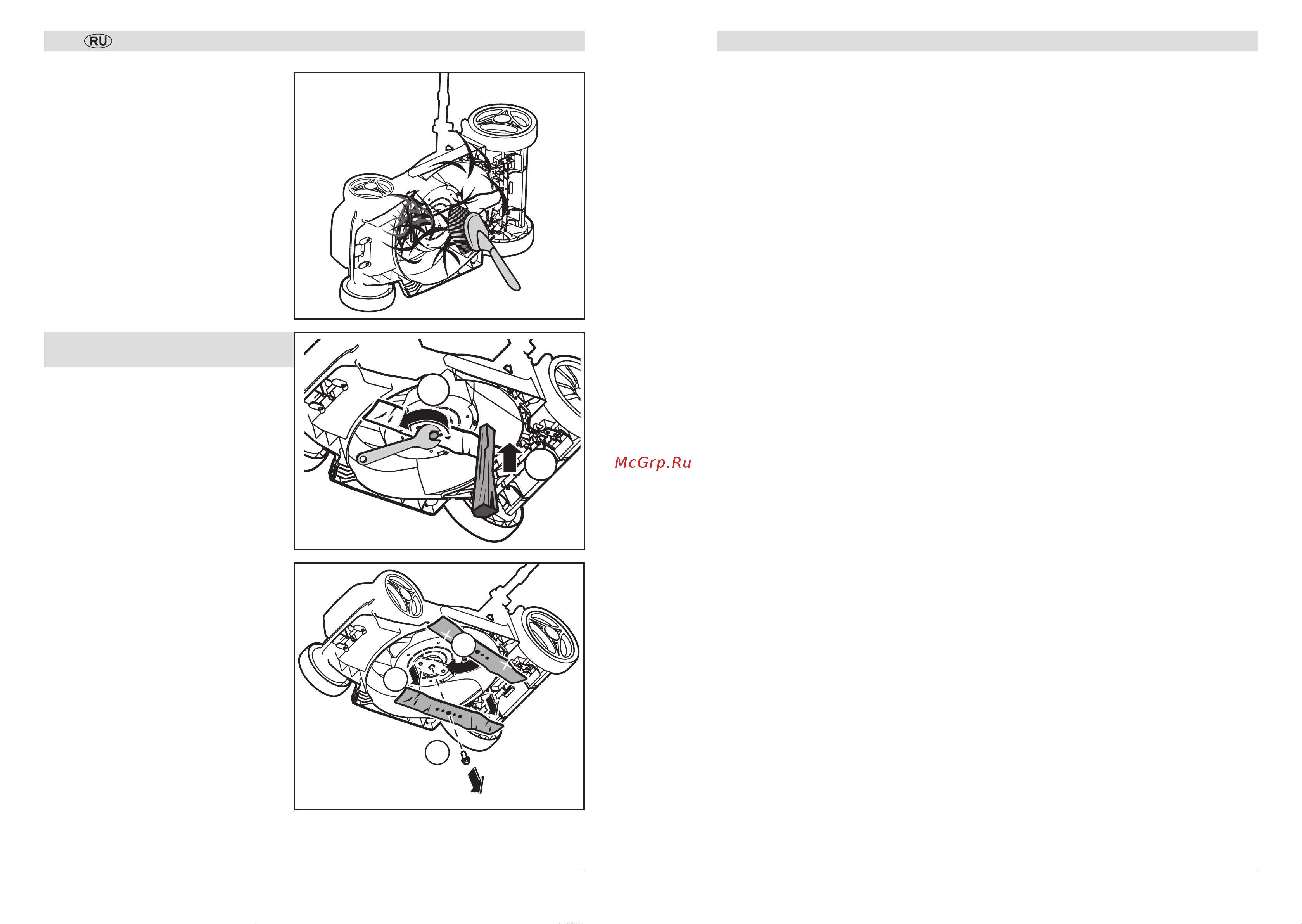 RU

McGrp.Ru