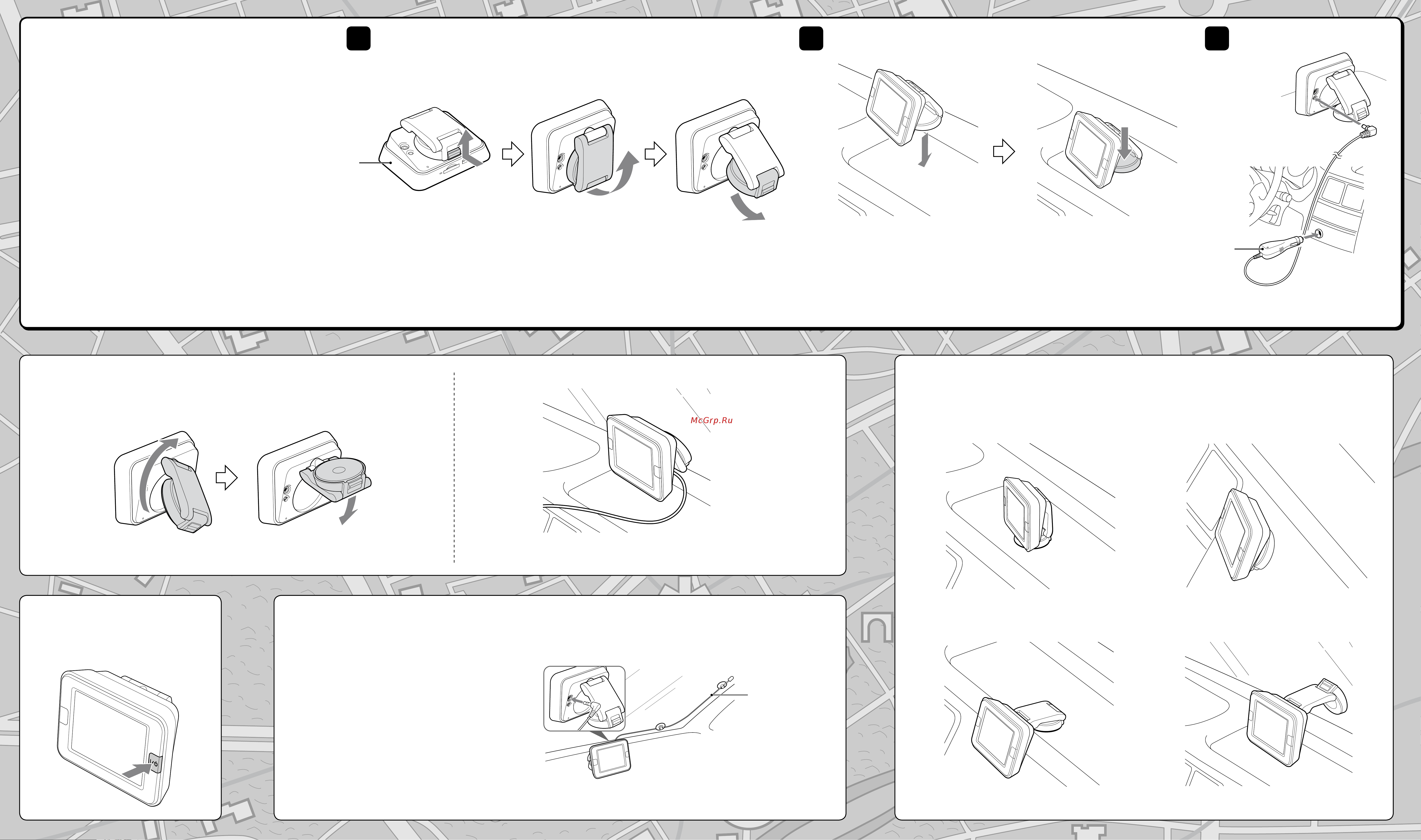 McGrp.Ru