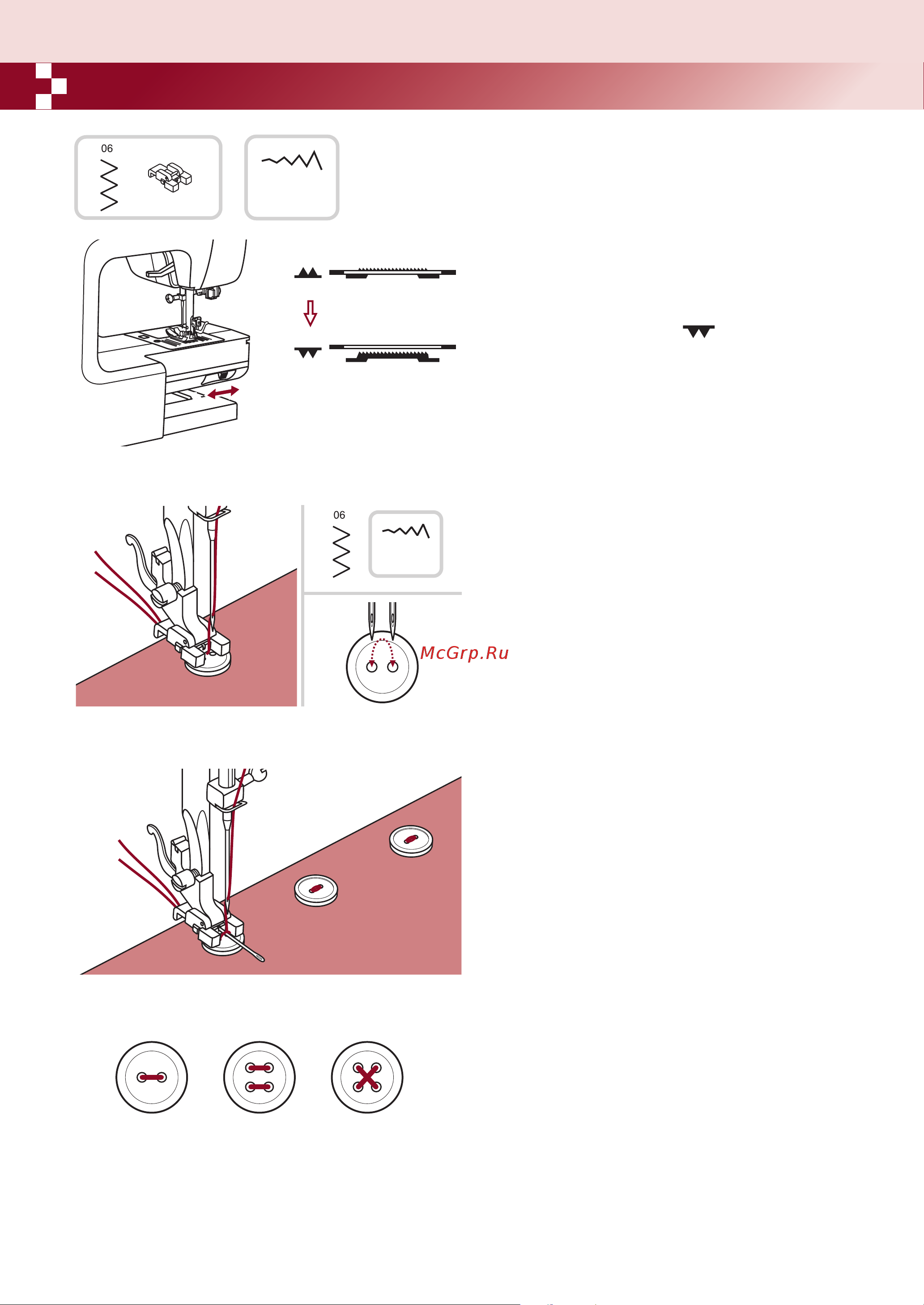 06

06

McGrp.Ru