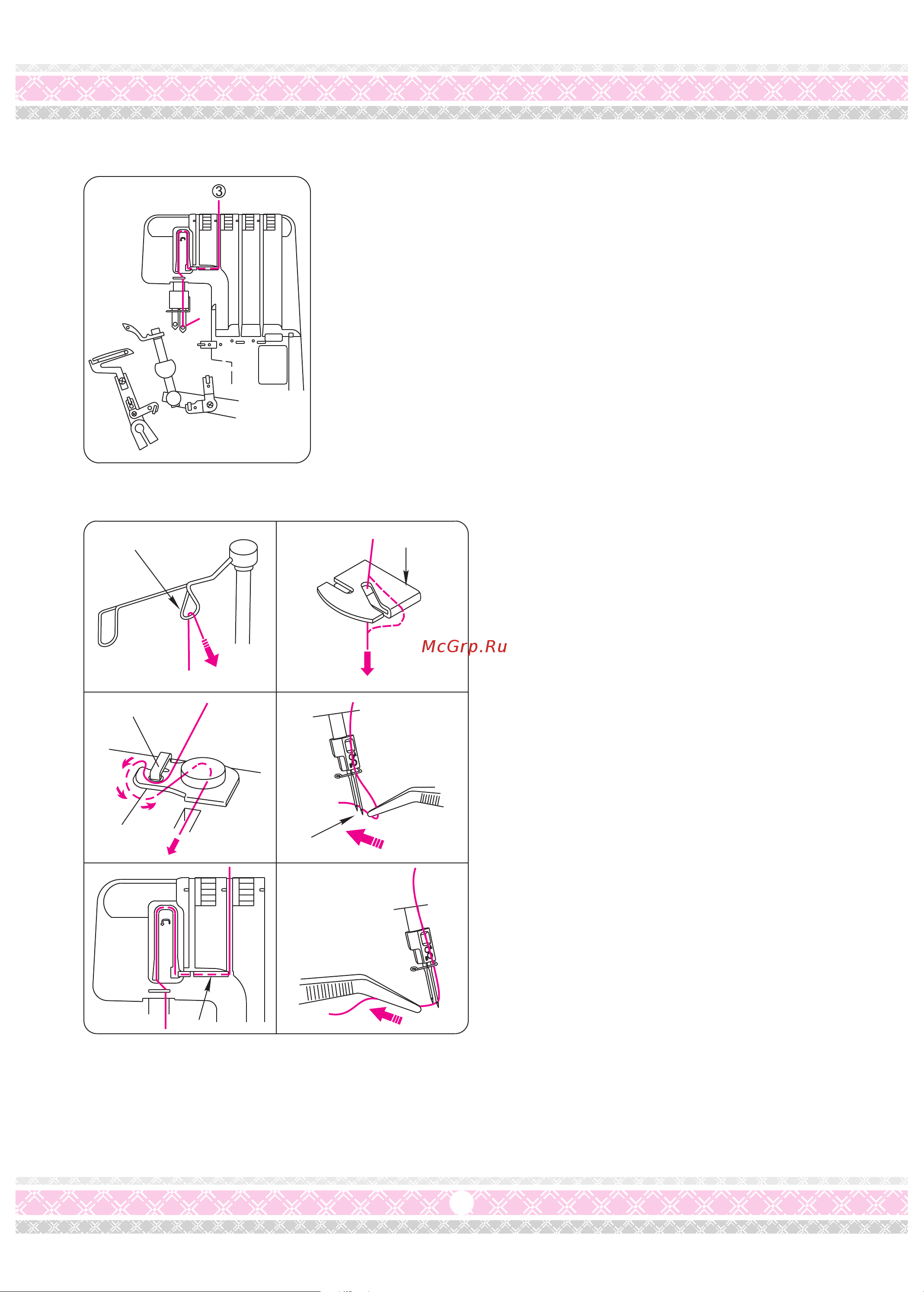 ③

McGrp.Ru