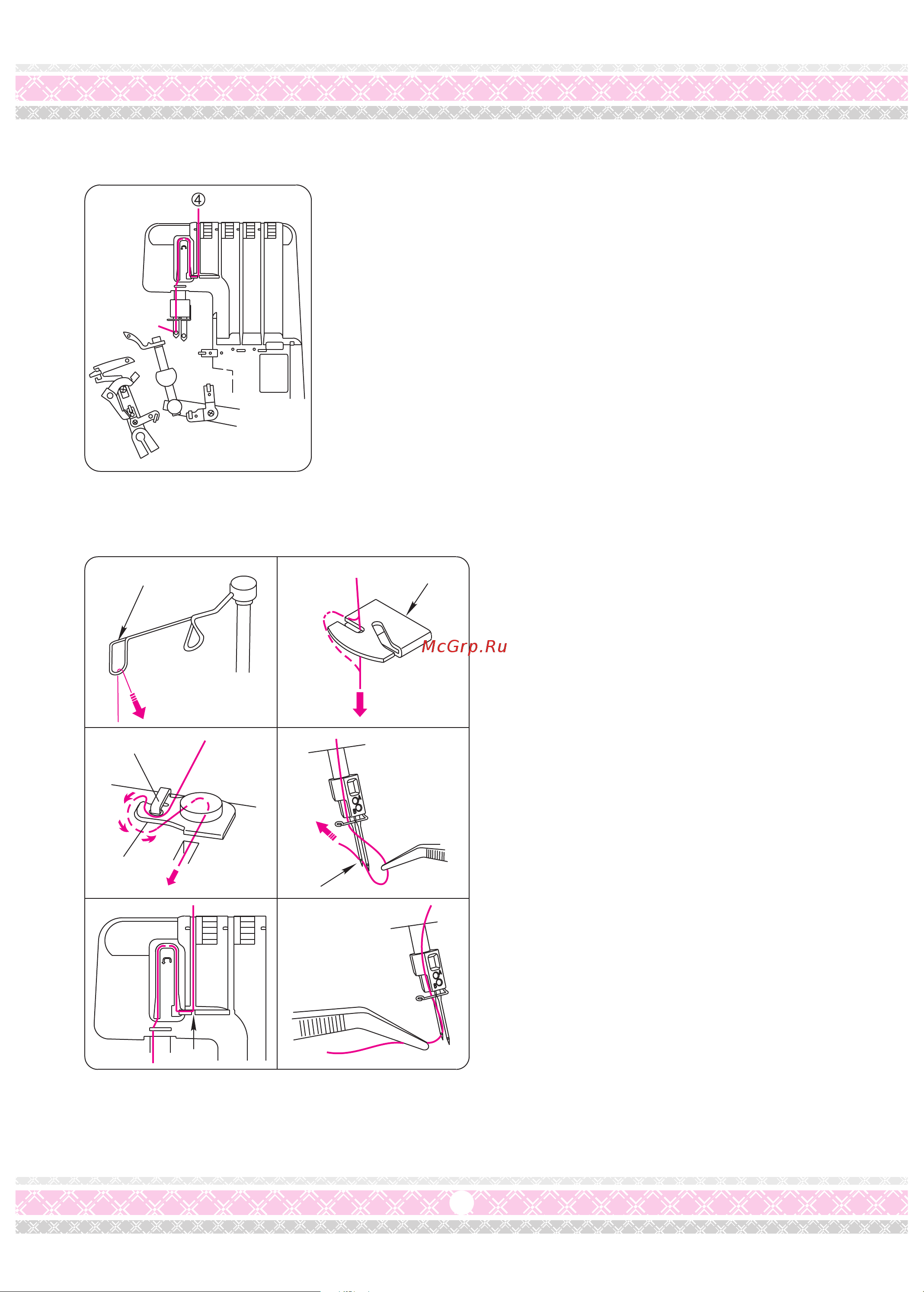 ④

McGrp.Ru