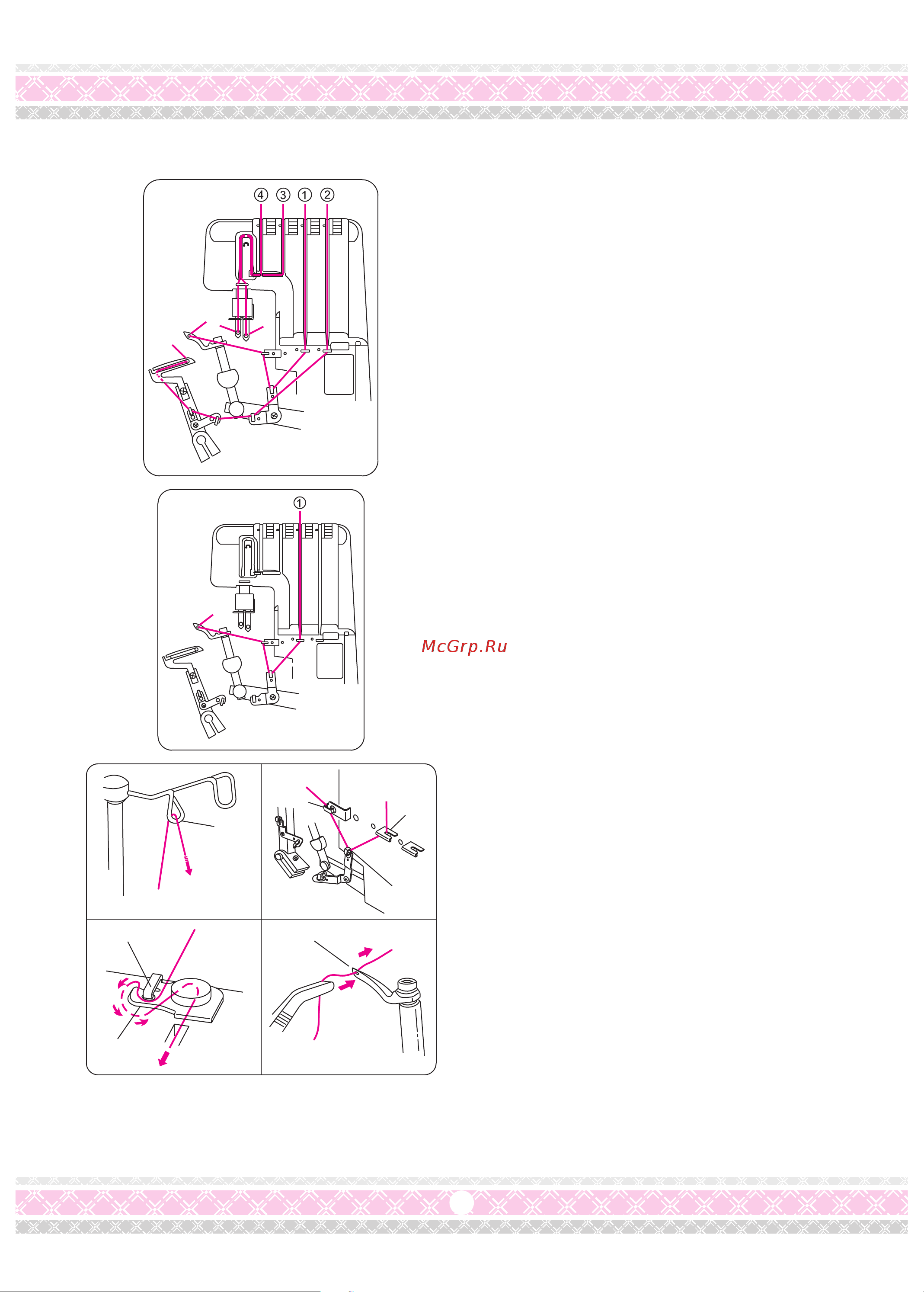 ④ ③ ① ②

①

McGrp.Ru