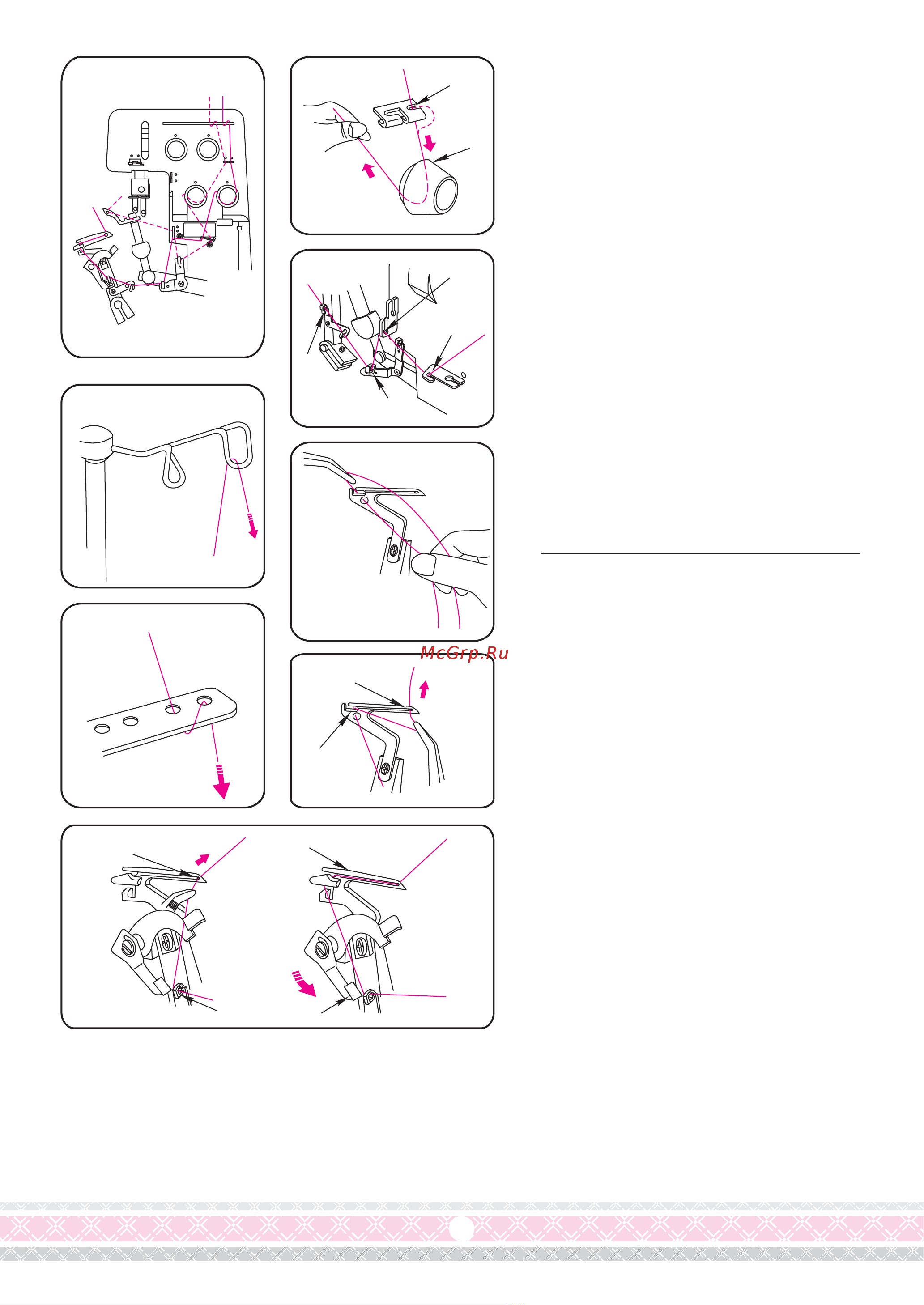 McGrp.Ru