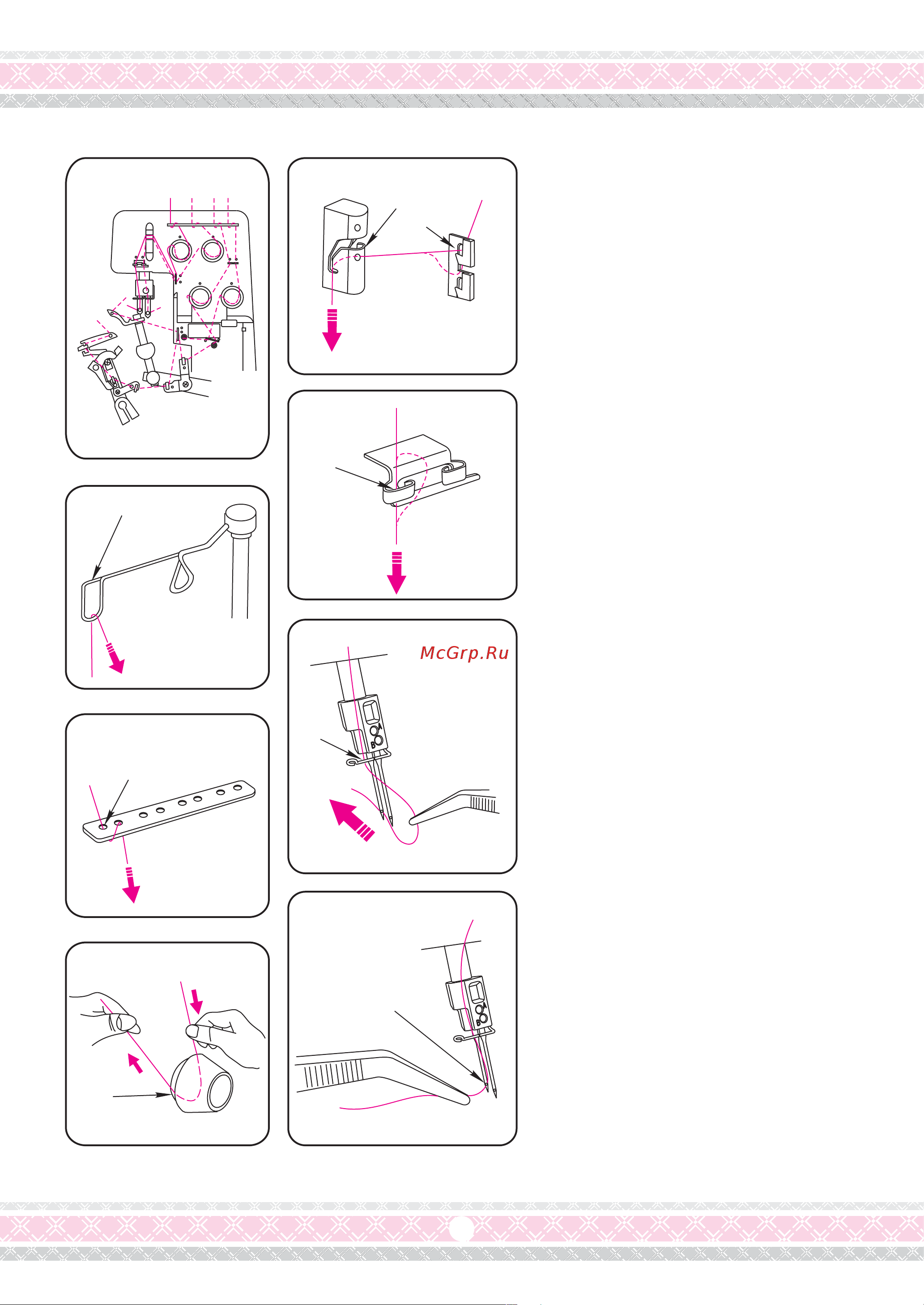 McGrp.Ru

A
B

A
B