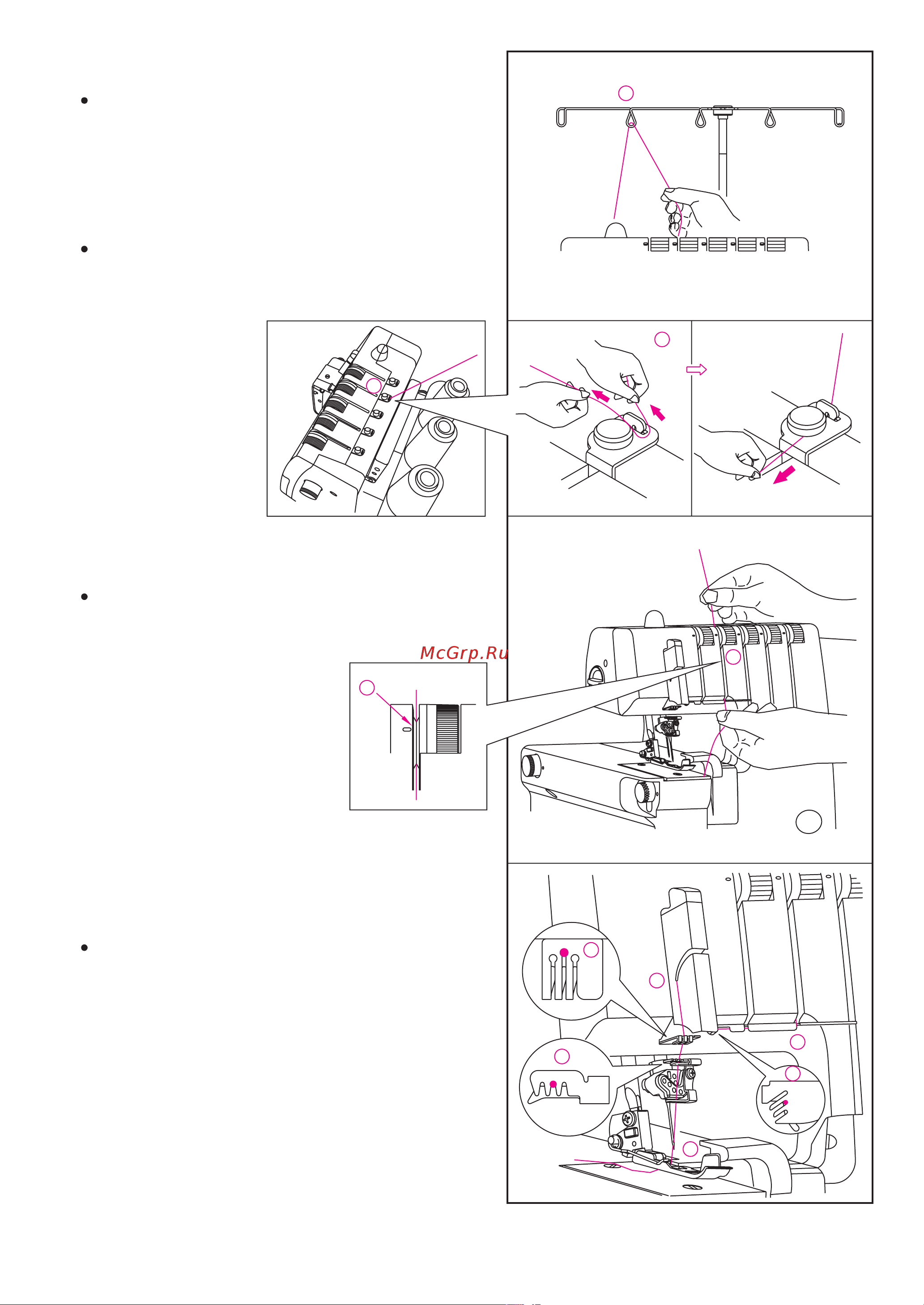 McGrp.Ru