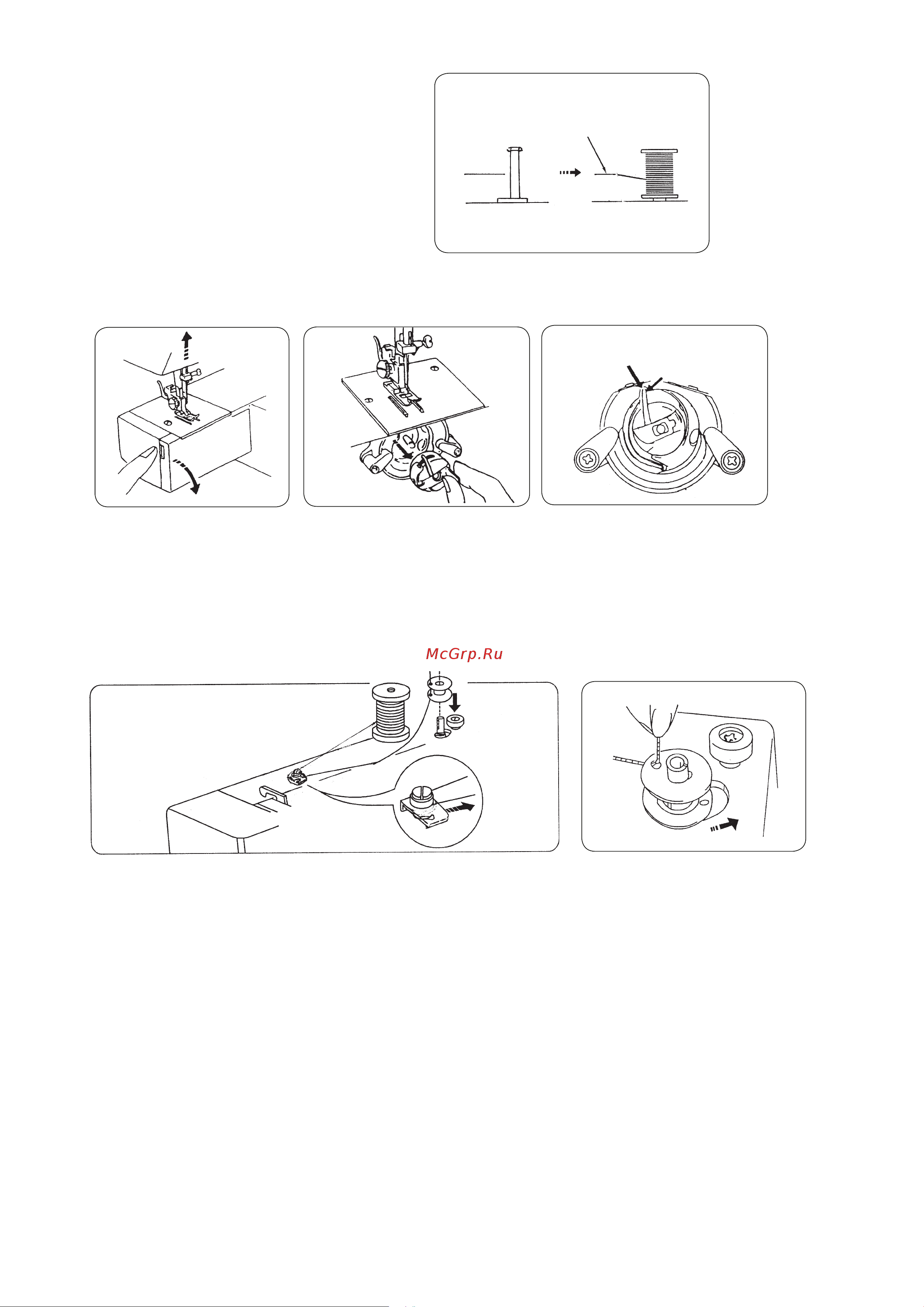 McGrp.Ru