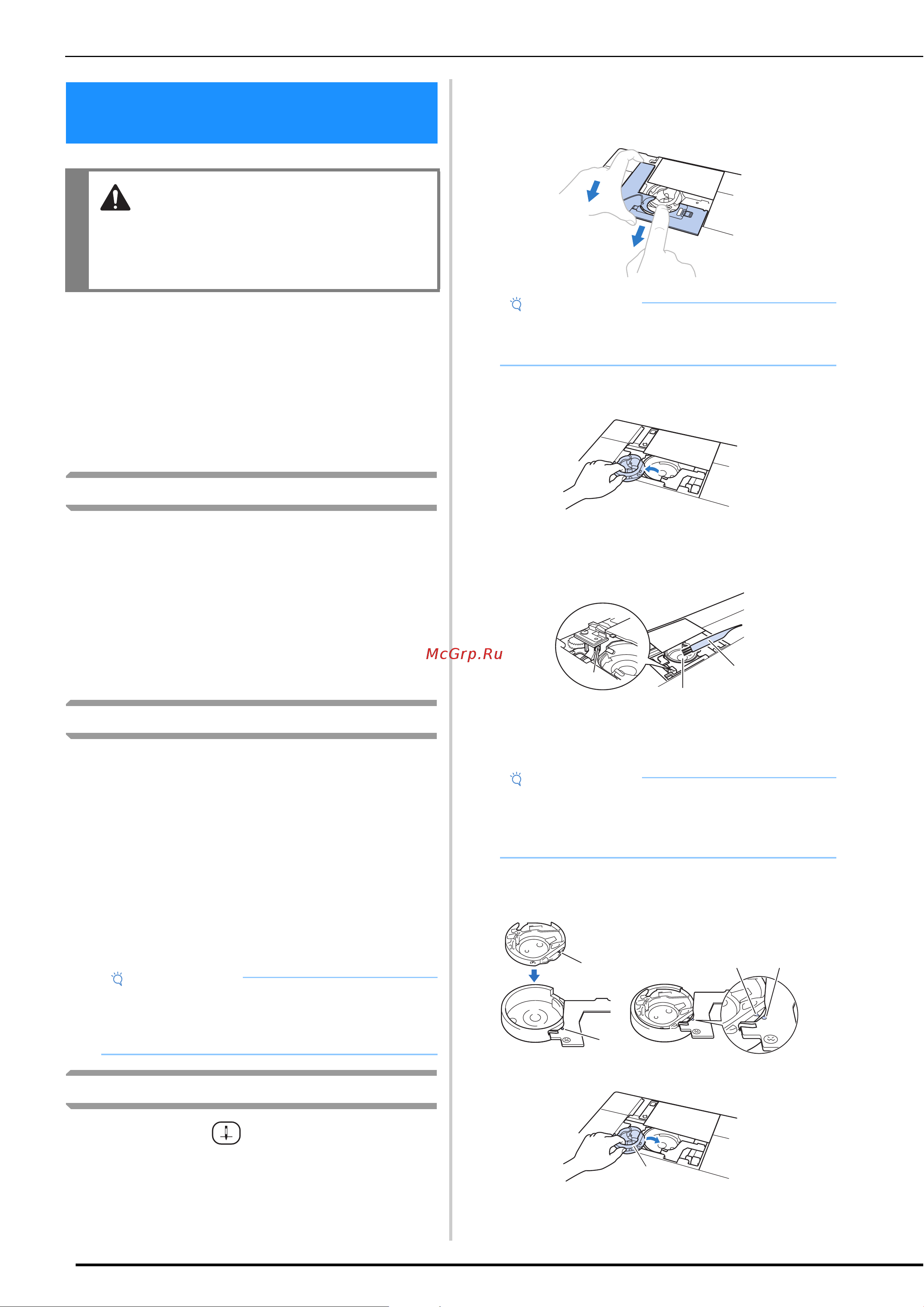 McGrp.Ru