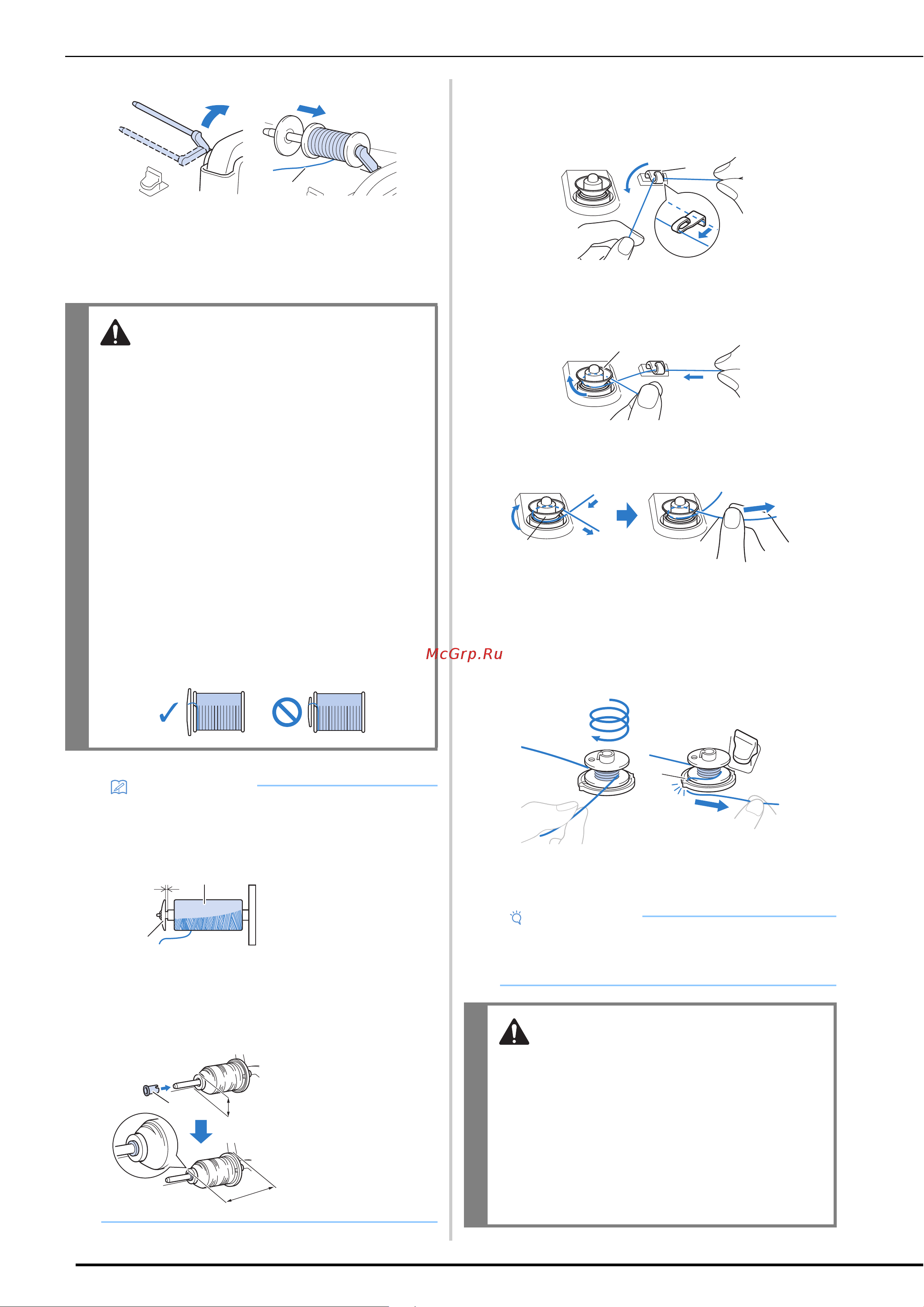 McGrp.Ru