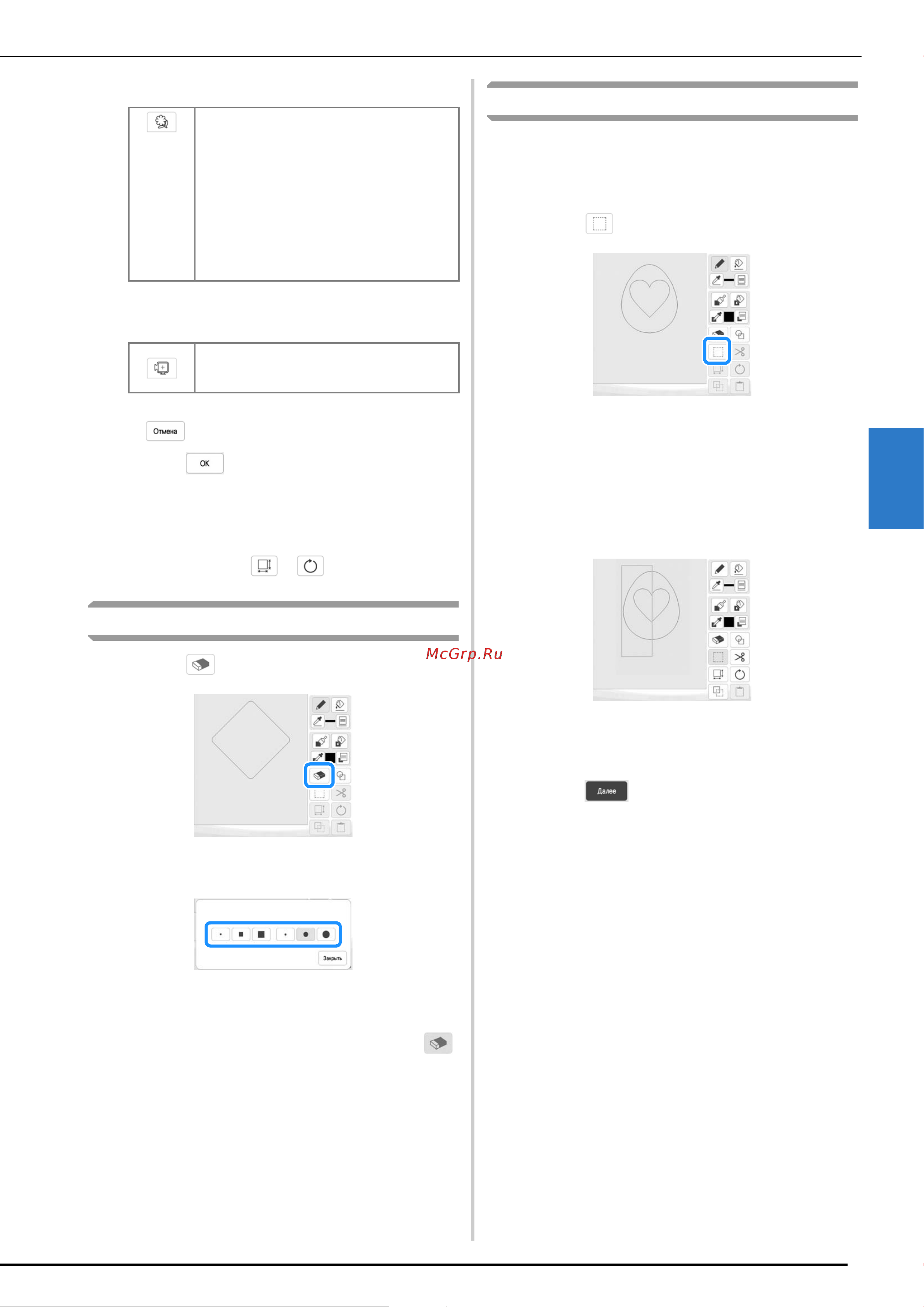 Отмена

OK

McGrp.Ru

Закрыть

Далее