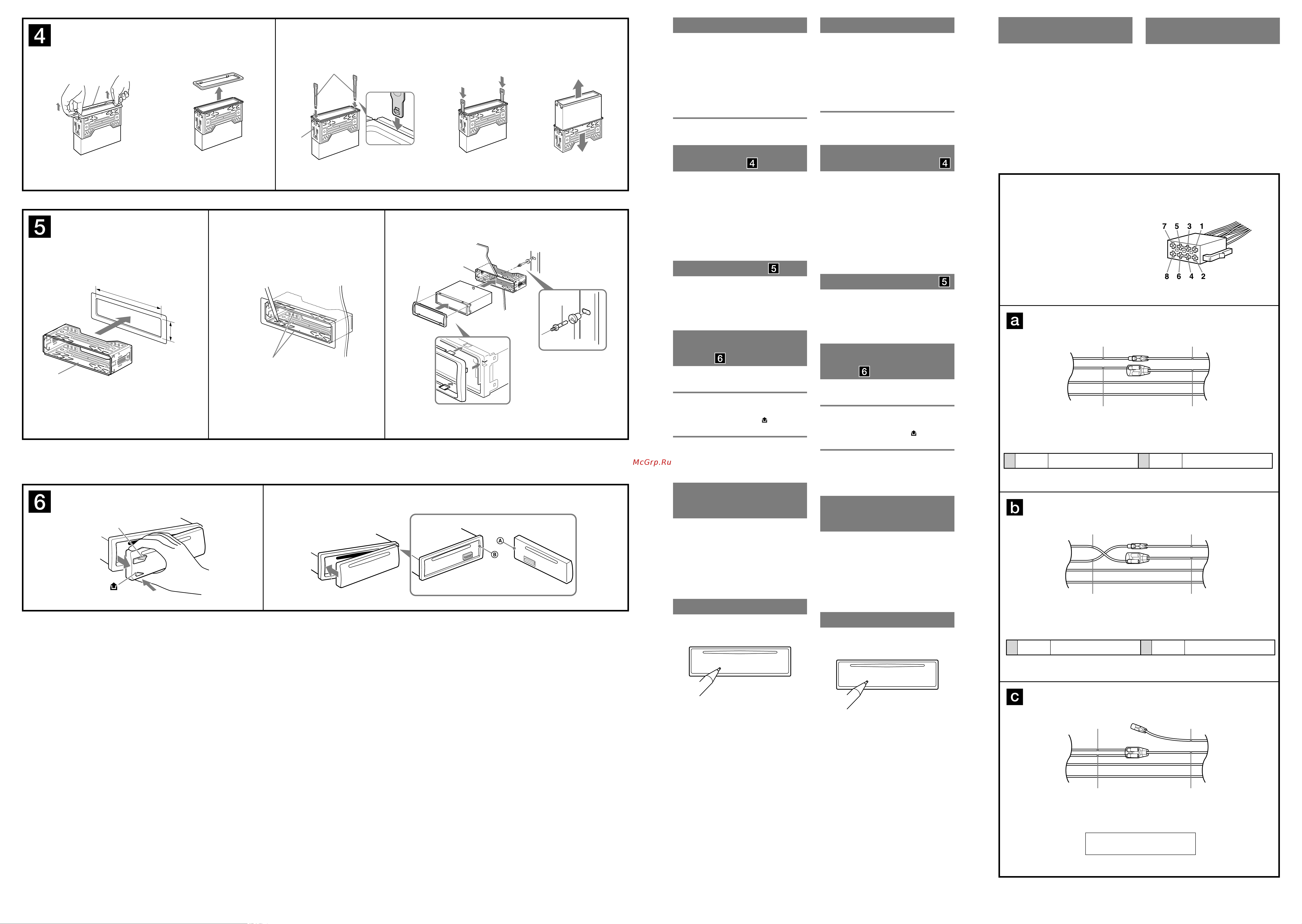 4

5

6

Ⓐ

Ⓑ

4

5

6

4

5

6

McGrp.Ru

7 5 3 1

8 6 4 2

a

b

c