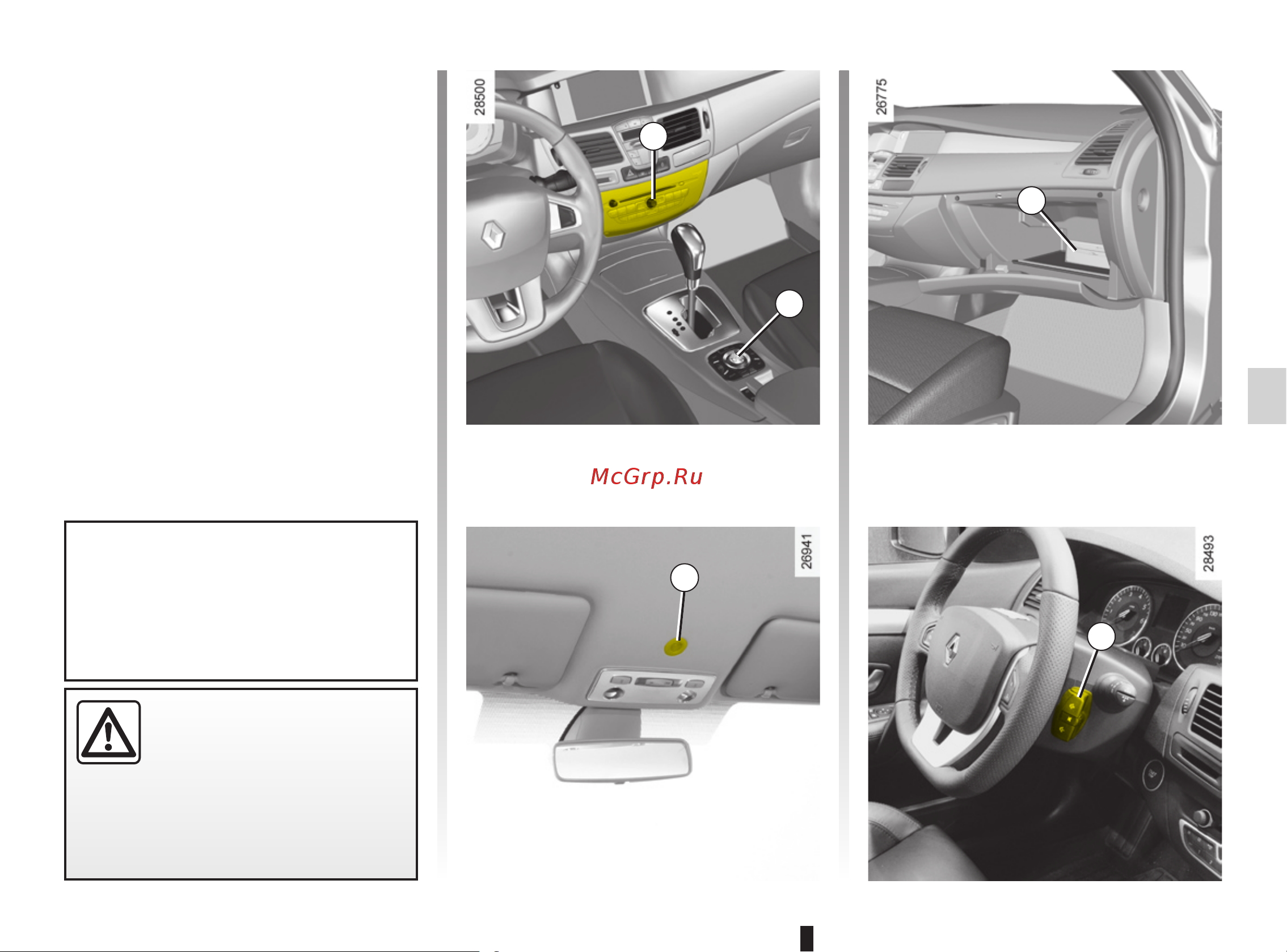 28500

26775

McGrp.Ru

26941

28493